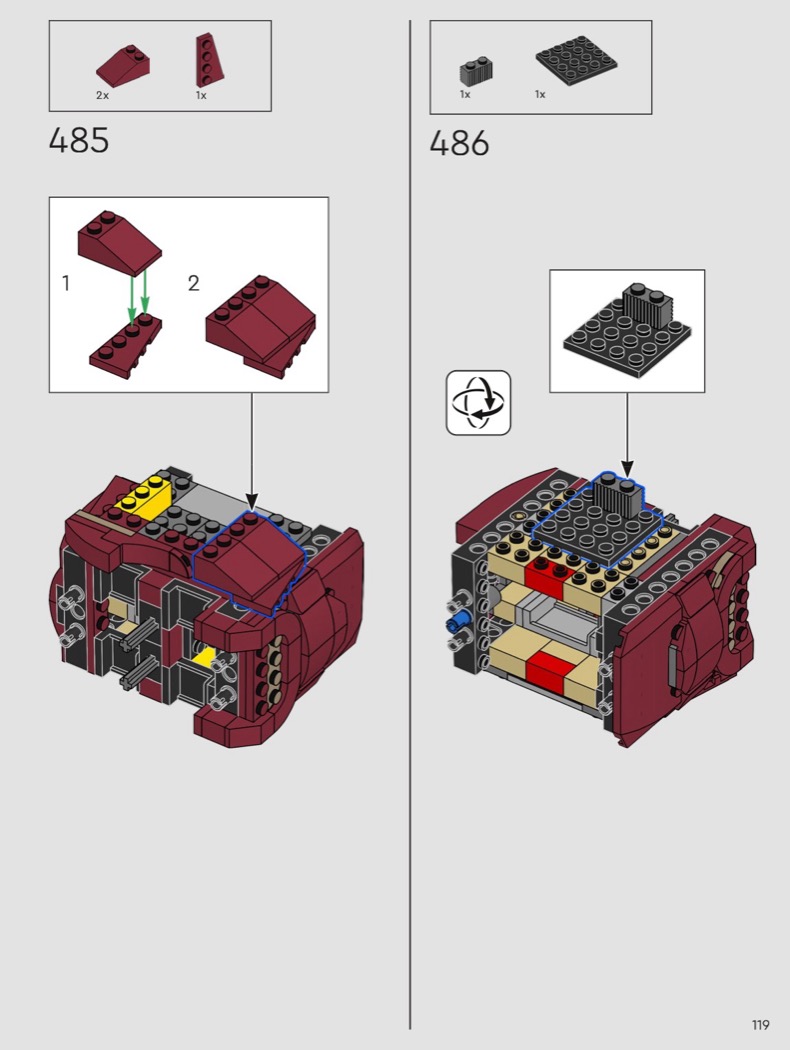 2x 1x

485

1

2

1x 1x

486

119