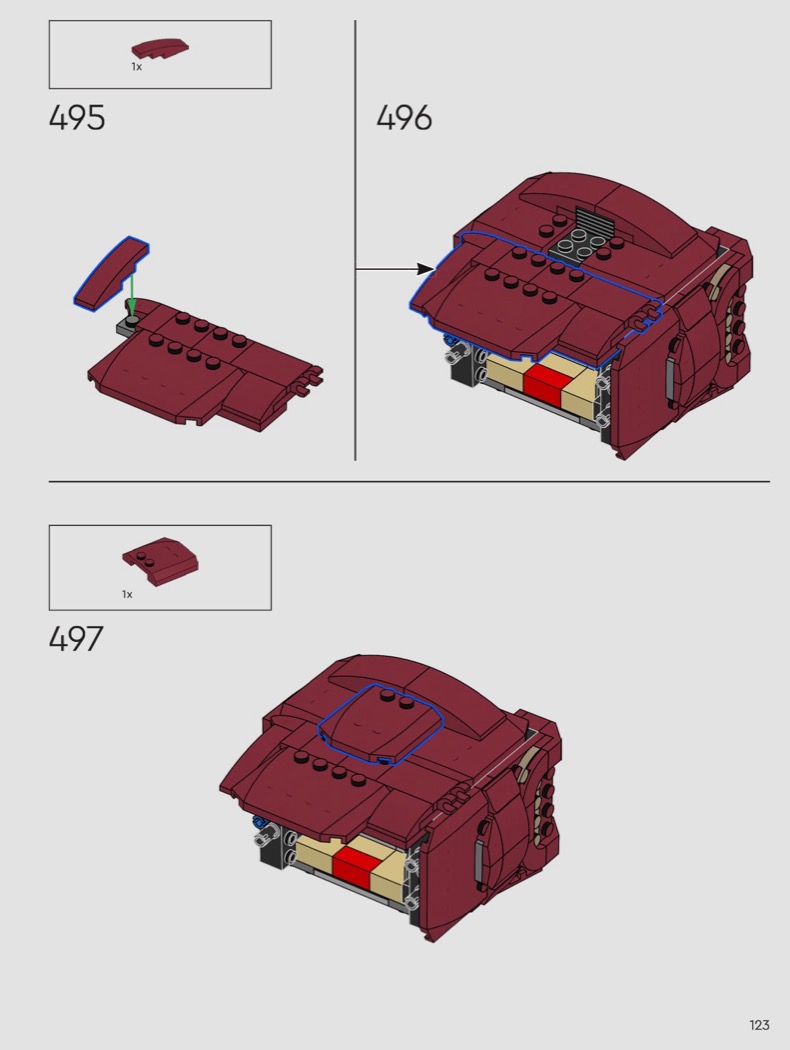 1x

495

496

1x

497

123