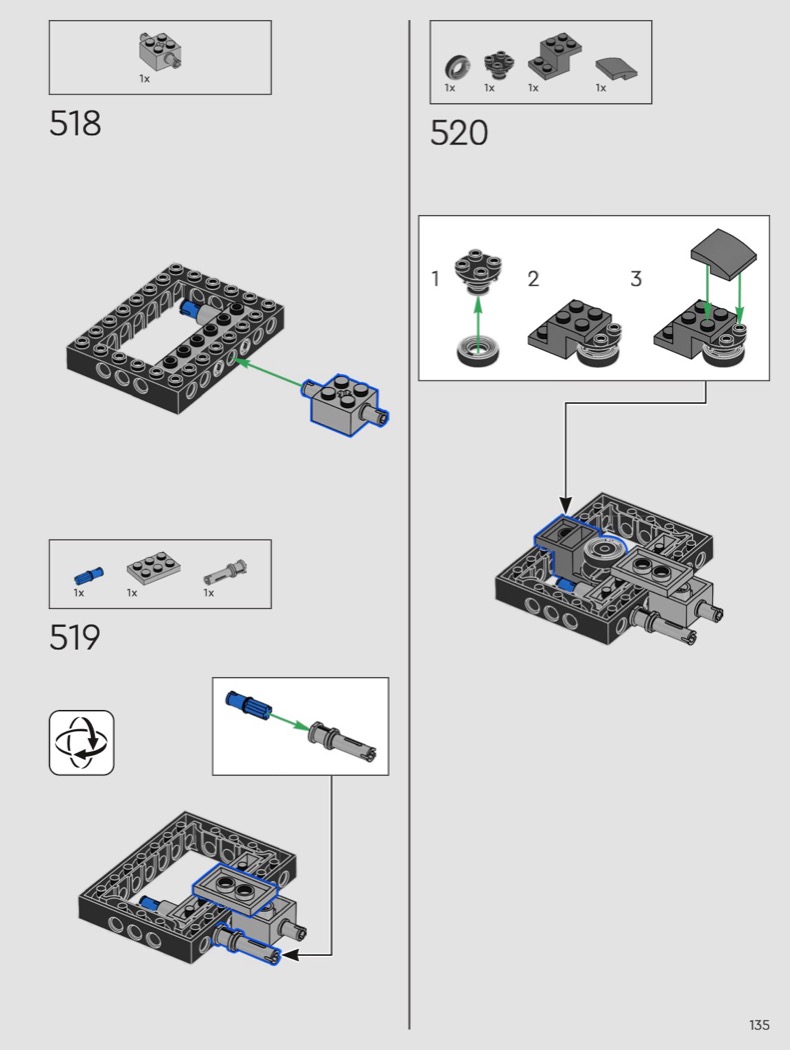 1x

518

1x 1x 1x

519

1x 1x 1x 1x

520

1

2

3

135