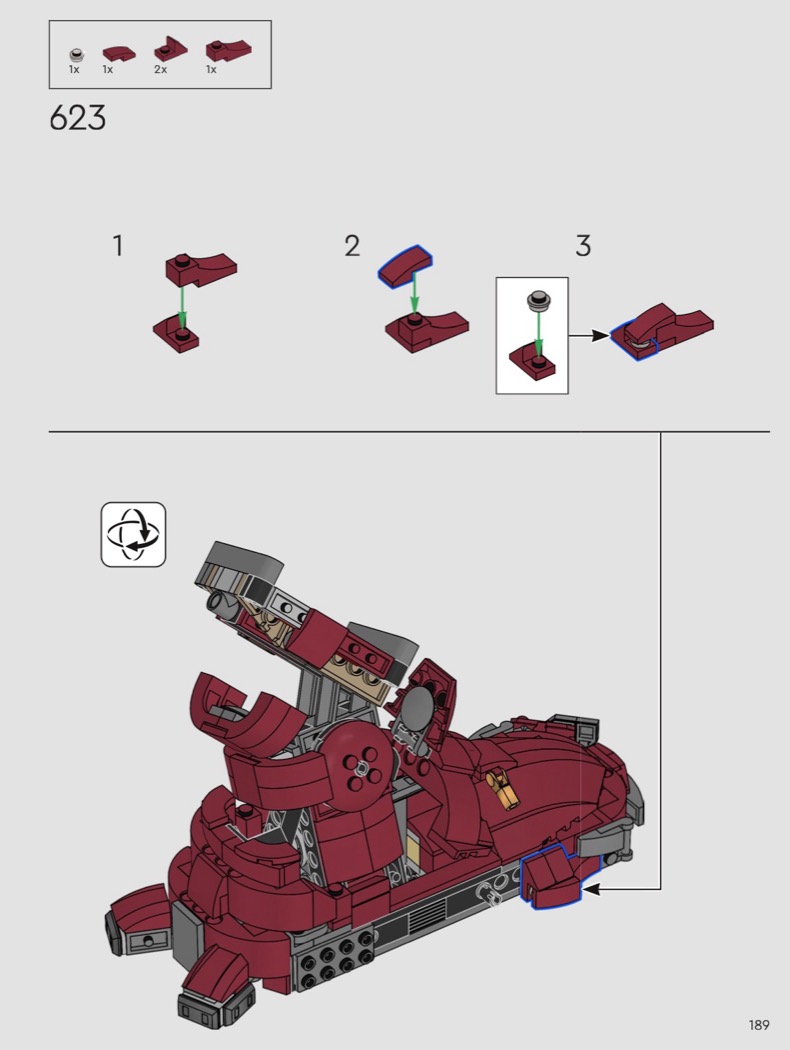 1x 1x 2x 1x

623

1

2

3

189