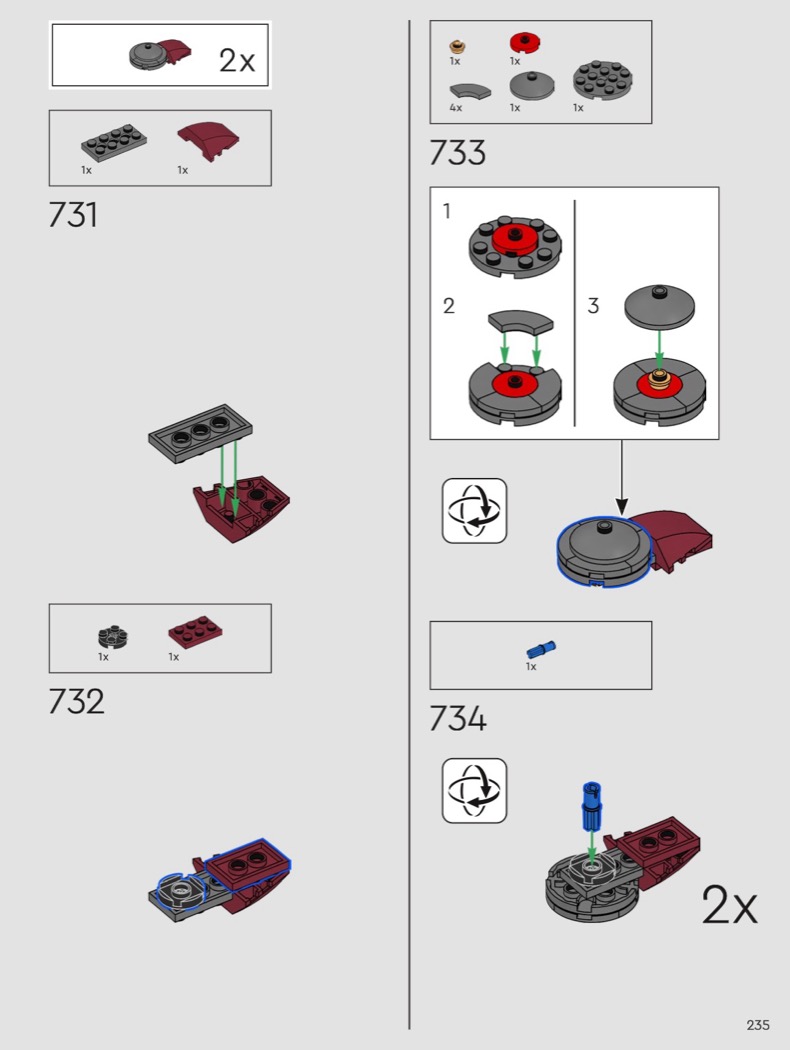 2x

1x 1x

731

1x 1x

732

1x 1x

4x 1x 1x

733

1

2

3

1x

734

2x

235