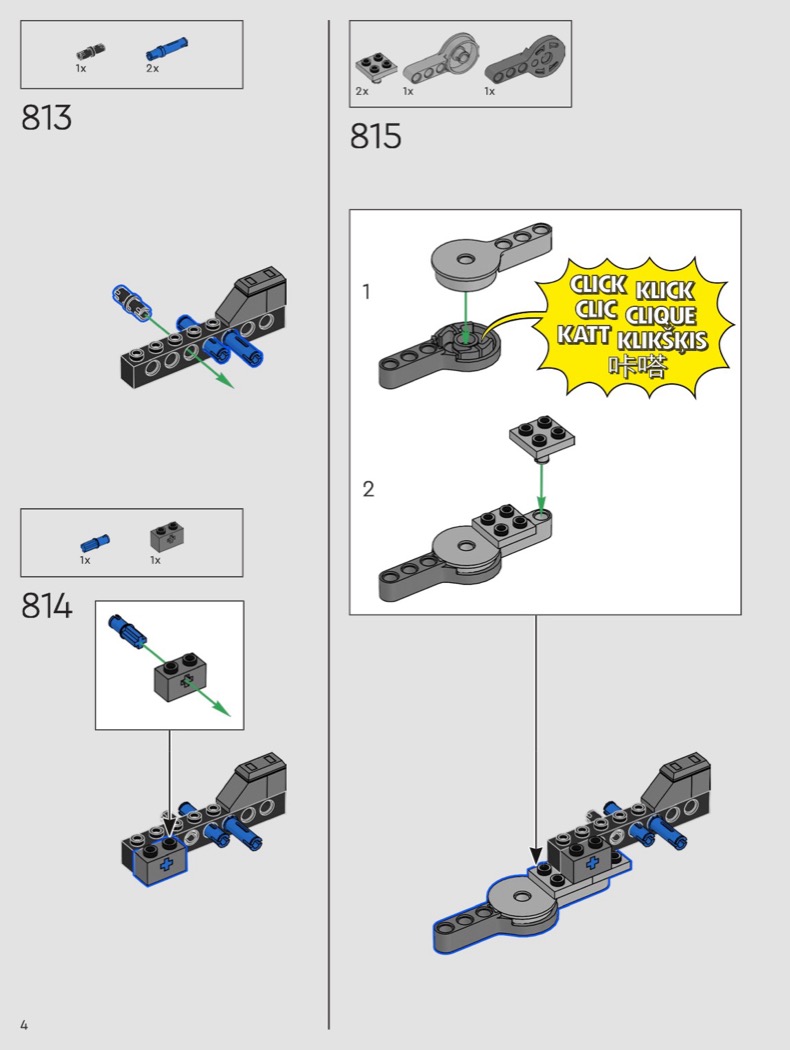 1x 2x

813

1x 1x

814

2x 1x 1x

815

1

CLICK KLICK
CLIC CLIQUE
KATT KLIKŠĶIS
咔嗒

2

4