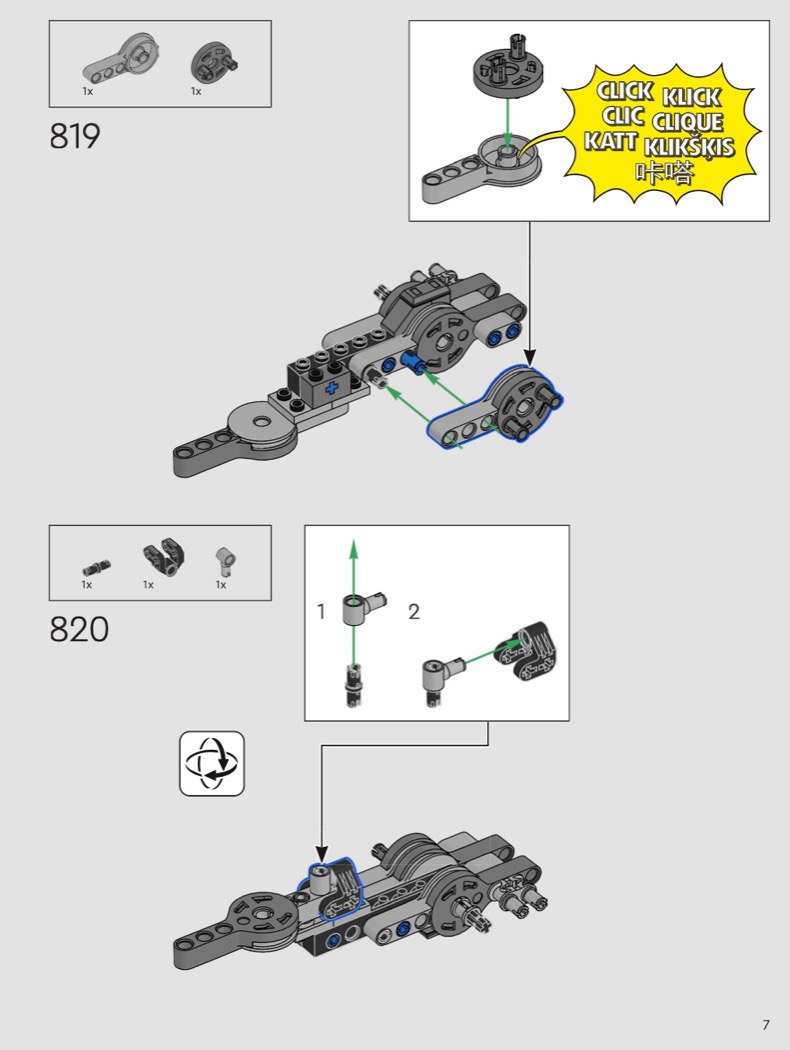 1x 1x

819

CLICK KLICK
CLIC CLIQUE
KATT KLIKŠKIS
咔嗒

1x 1x 1x

820

1 2

7