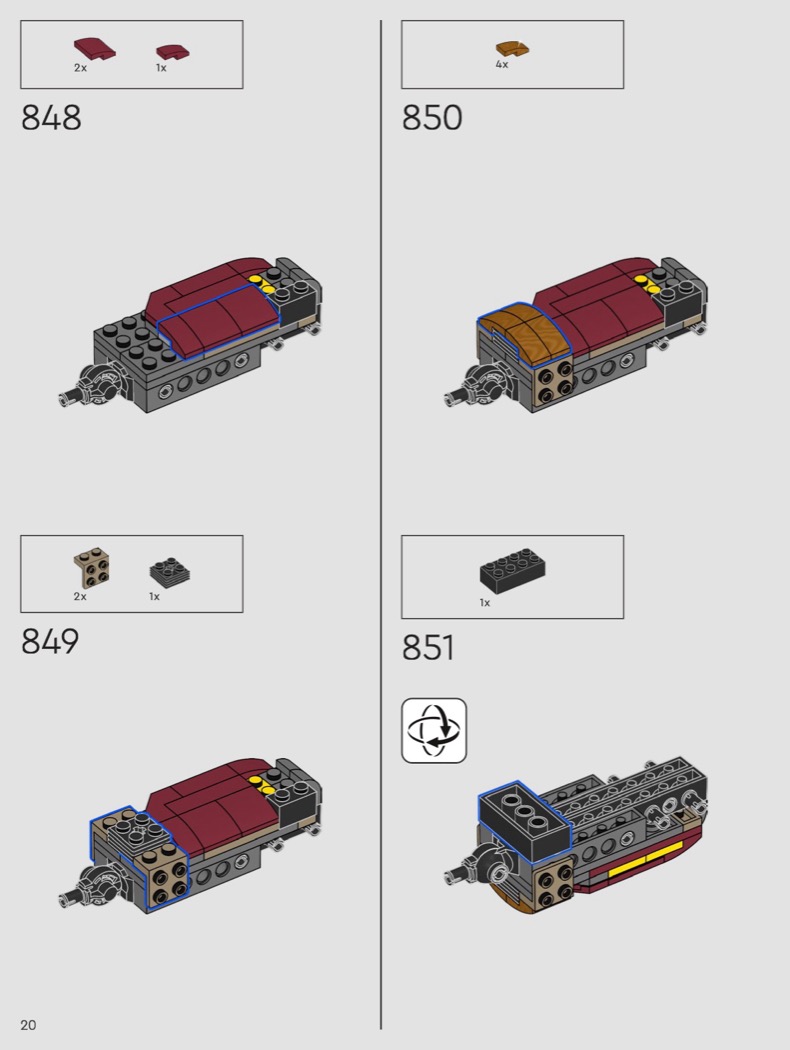 2x
1x

848

2x
1x

849

4x

850

1x

851

20