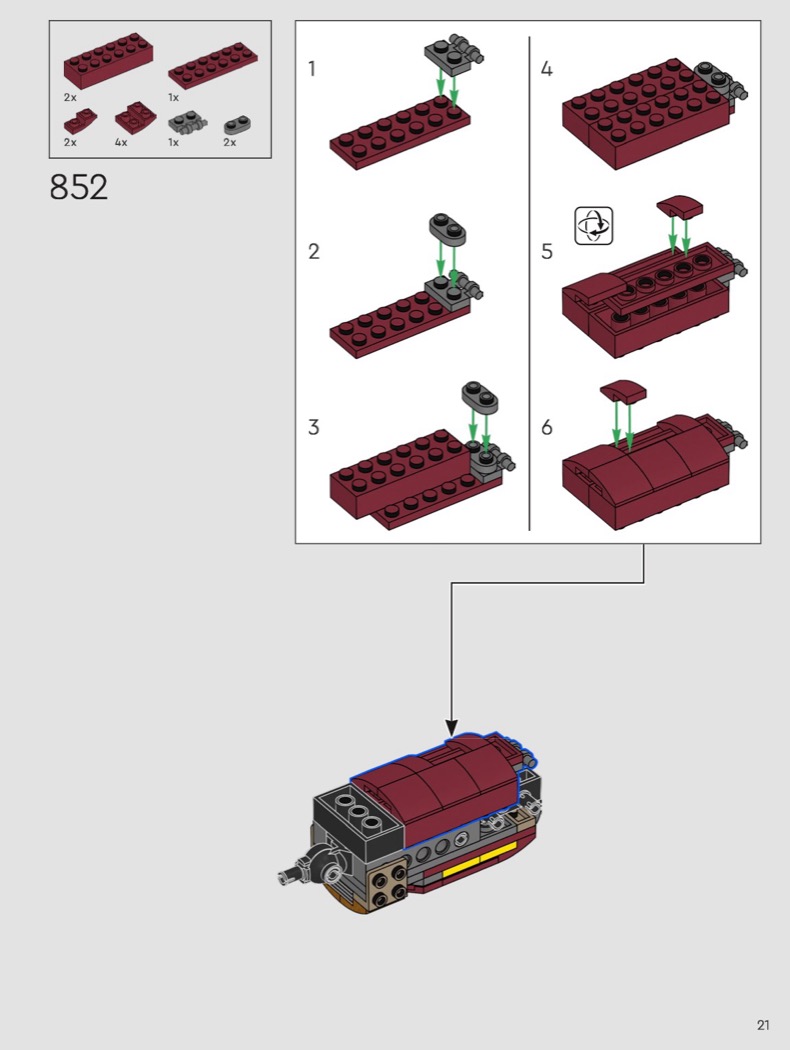 2x 1x
2x 4x 1x 2x

852

1

2

3

4

5

6

21