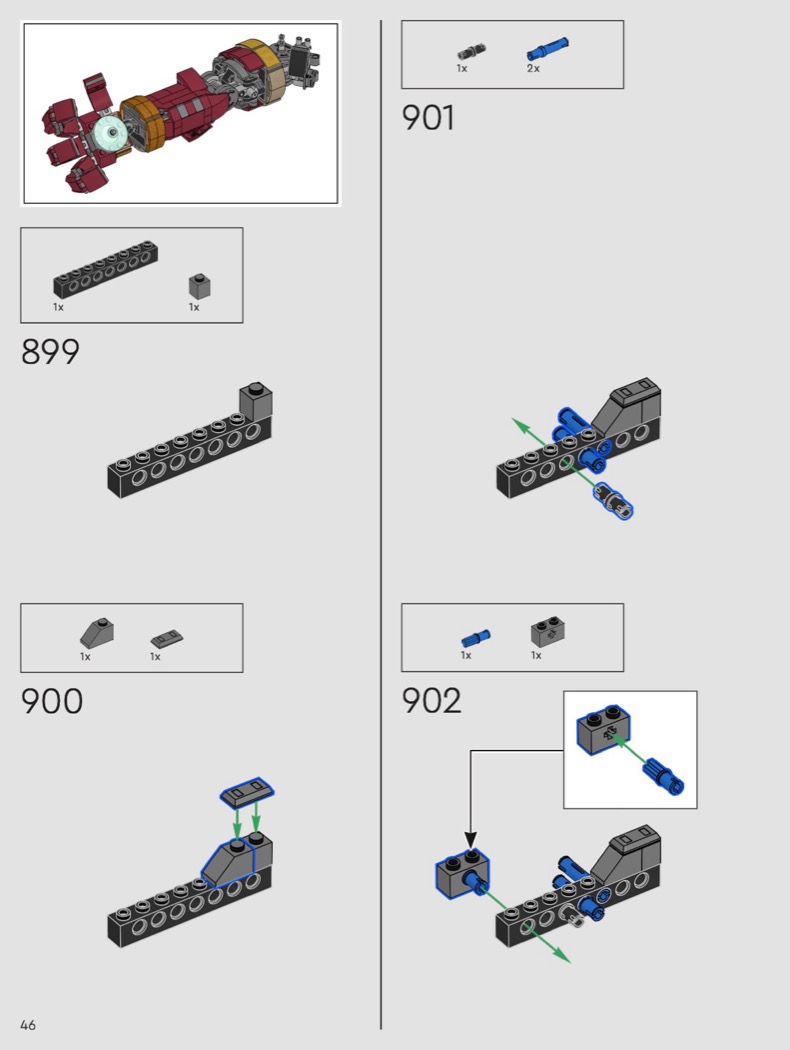 1x 1x

899

1x 1x

900

1x 2x

901

1x 1x

902

46