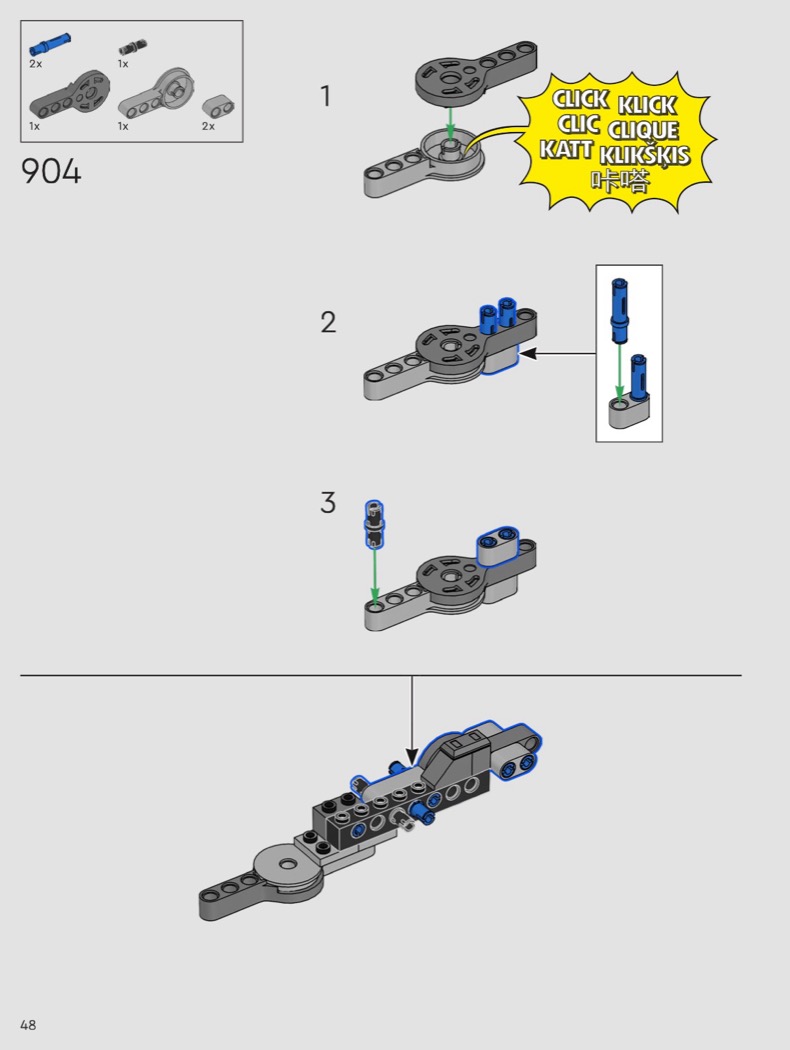 2x
1x
1x
1x
2x

904

1

CLICK KLICK
CLIC CLIQUE
KATT KLIKŠĶIS
咔嗒

2

3

48