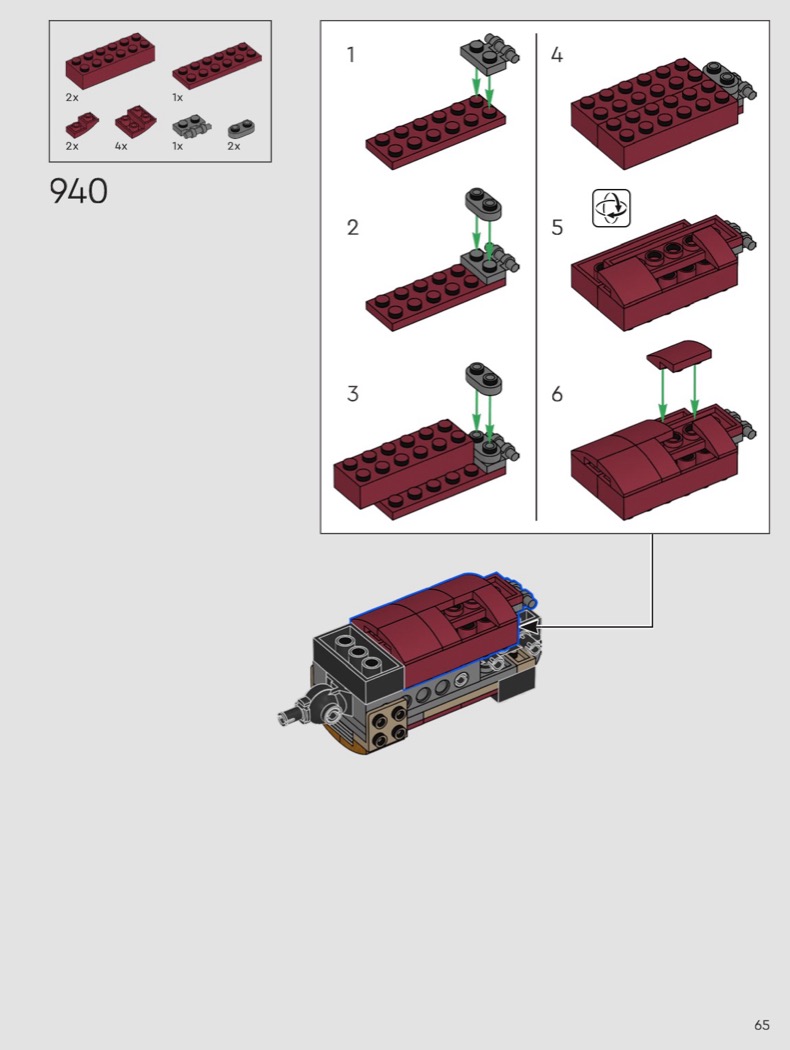 2x 1x
2x 4x 1x 2x

940

1

2

3

4

5

6

65