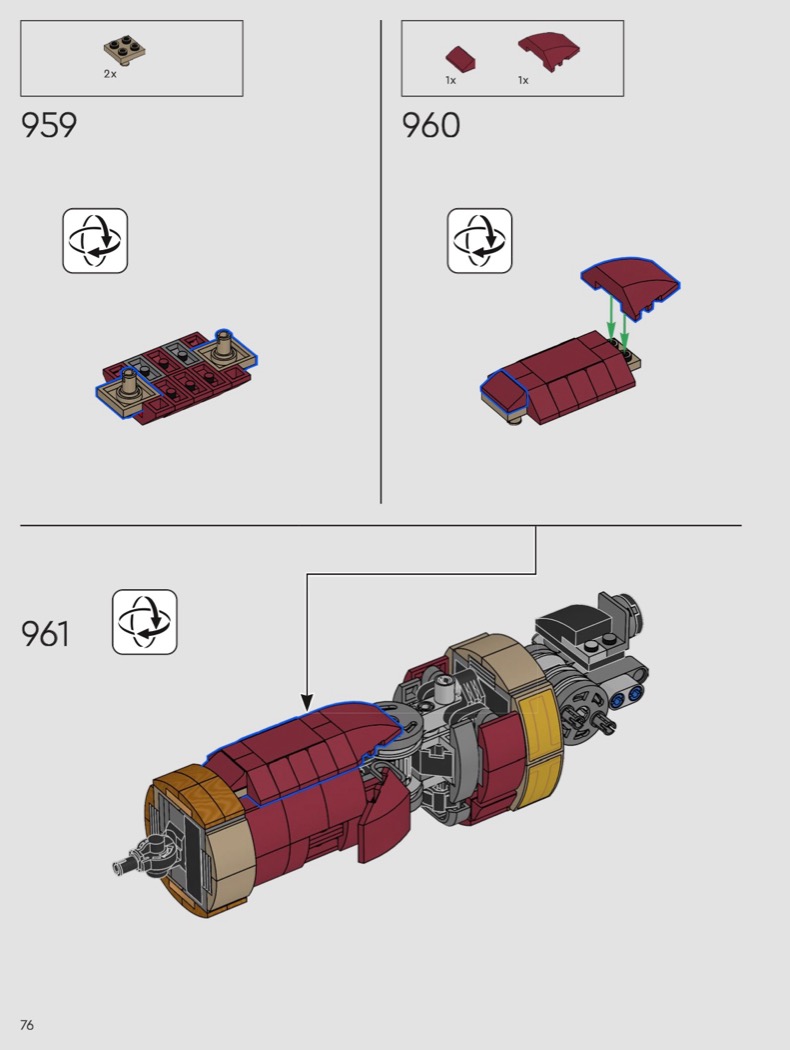 2x

959

1x 1x

960

961

76