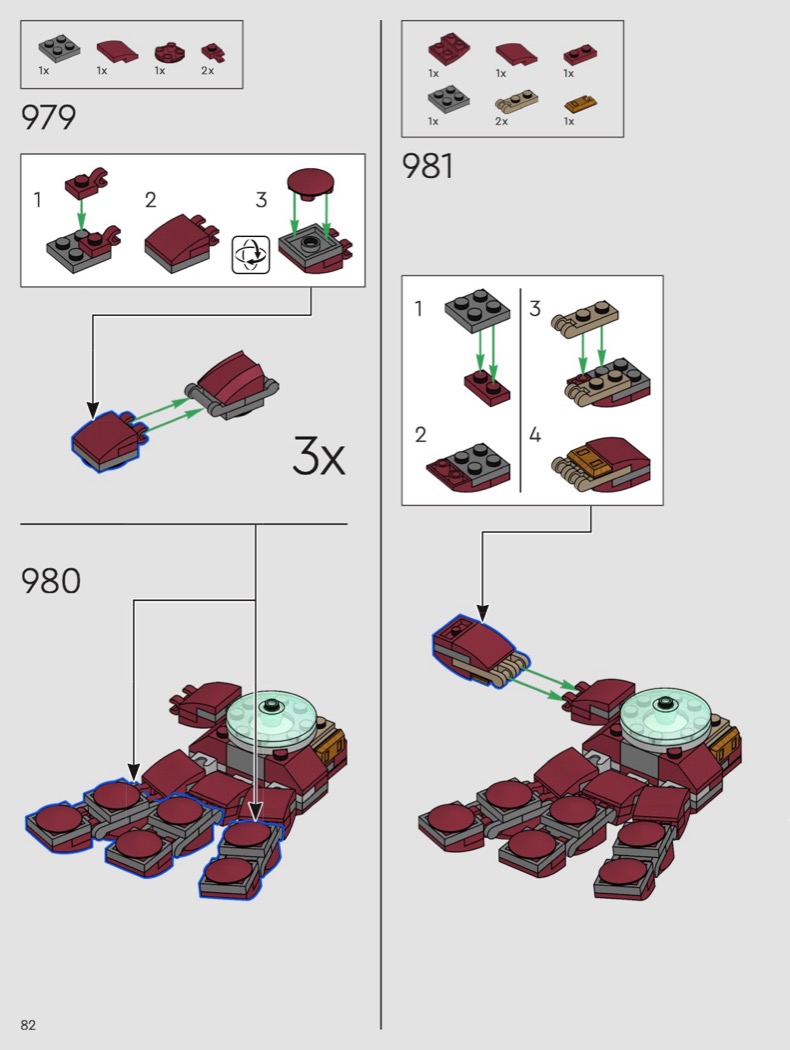 1x 1x 1x 2x

979

1

2

3

3x

980

1x 1x 1x
1x 2x 1x

981

1

3

2

4

82