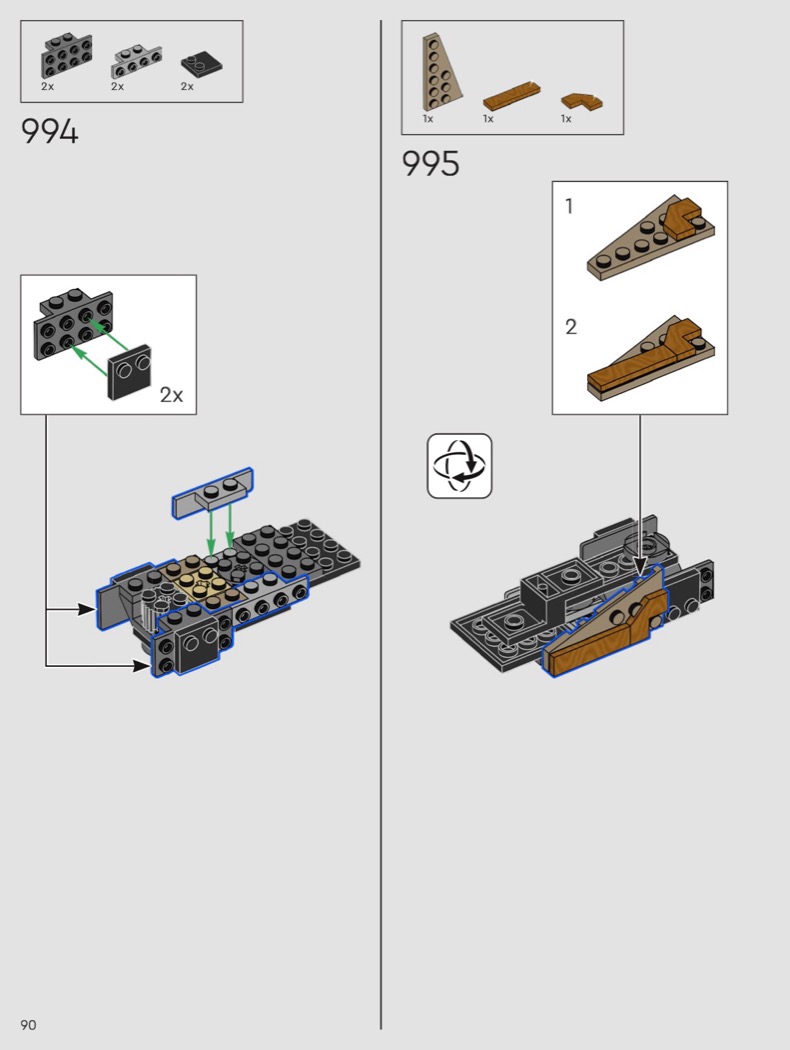 2x 2x 2x

994

2x

1x 1x 1x

995

1

2

90