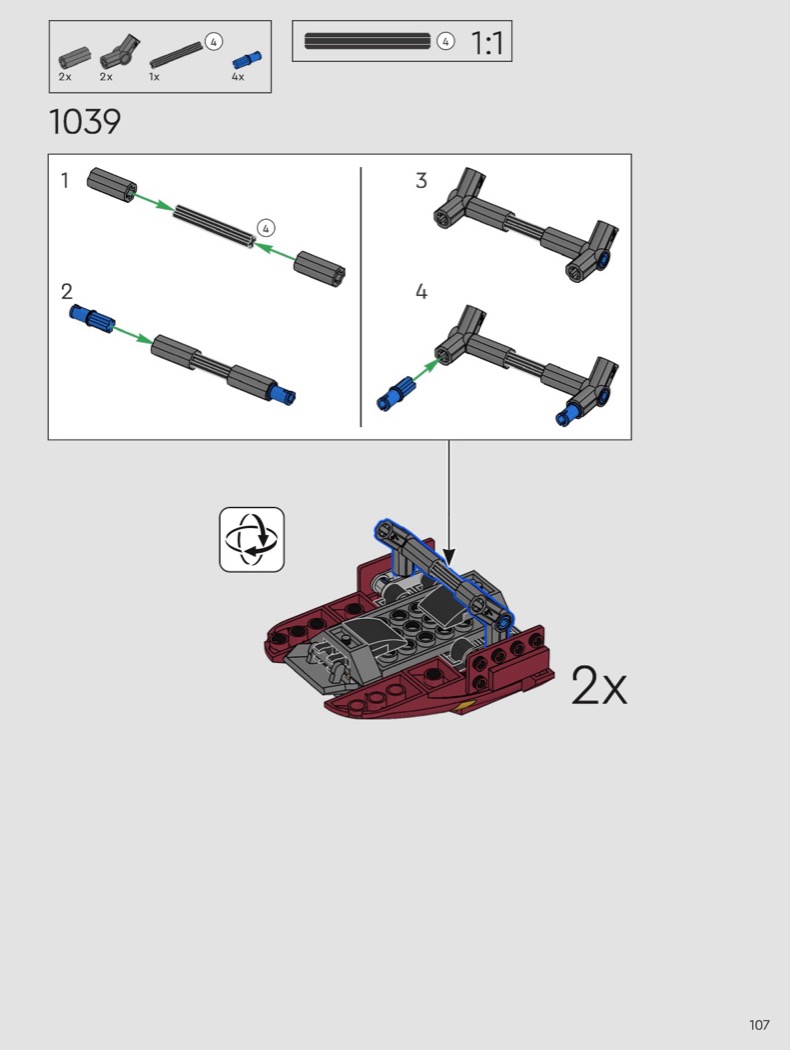 2x 2x 4 1x 4x

4 1:1

1039

1

4

2

3

4

2x

107