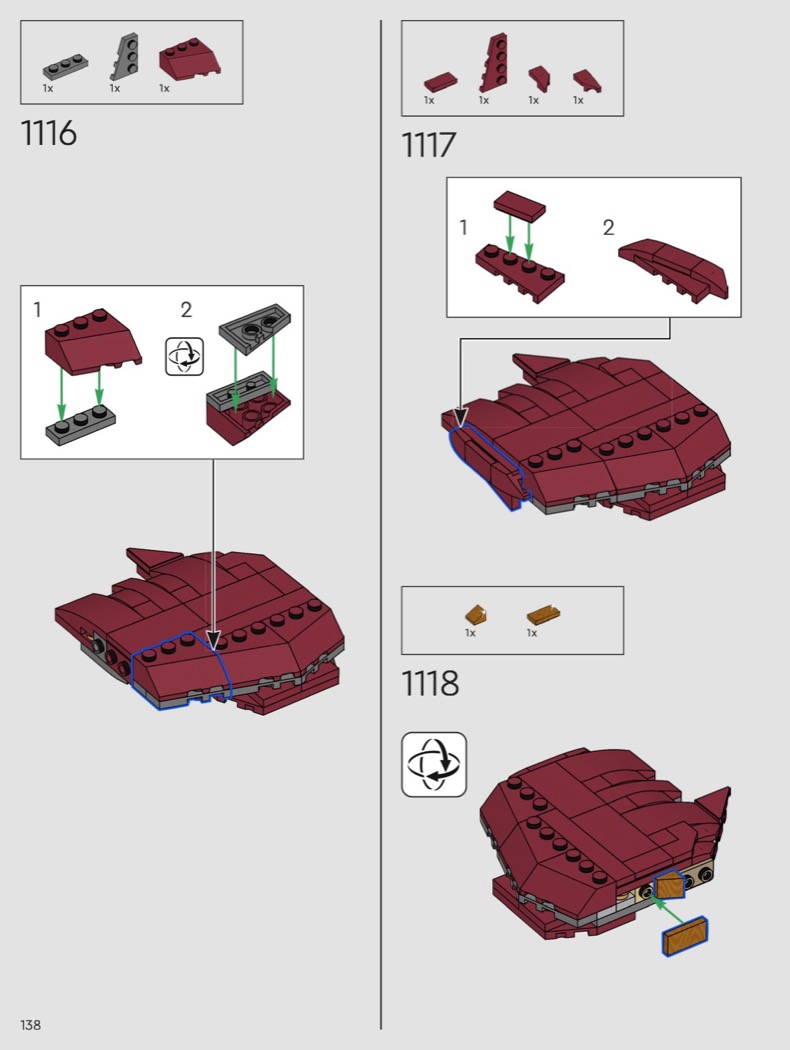 1x 1x 1x

1116

1 2

1x 1x 1x 1x

1117

1 2

1x 1x

1118

138