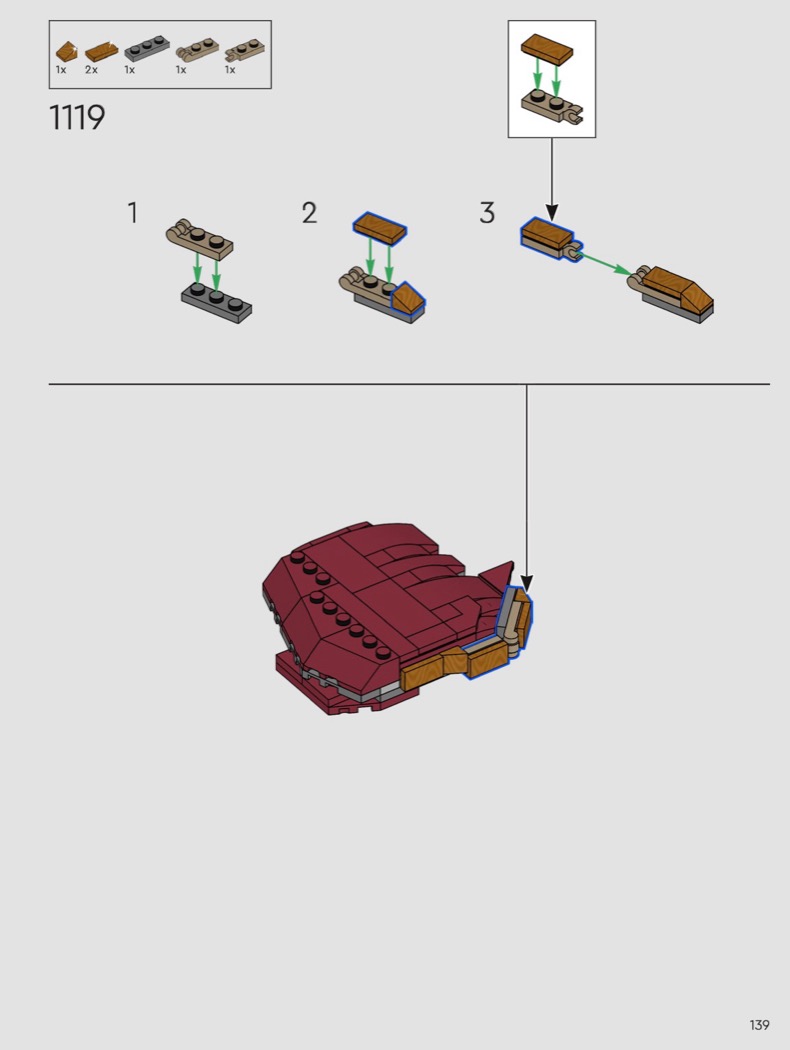 1x 2x 1x 1x 1x

1119

1

2

3

139