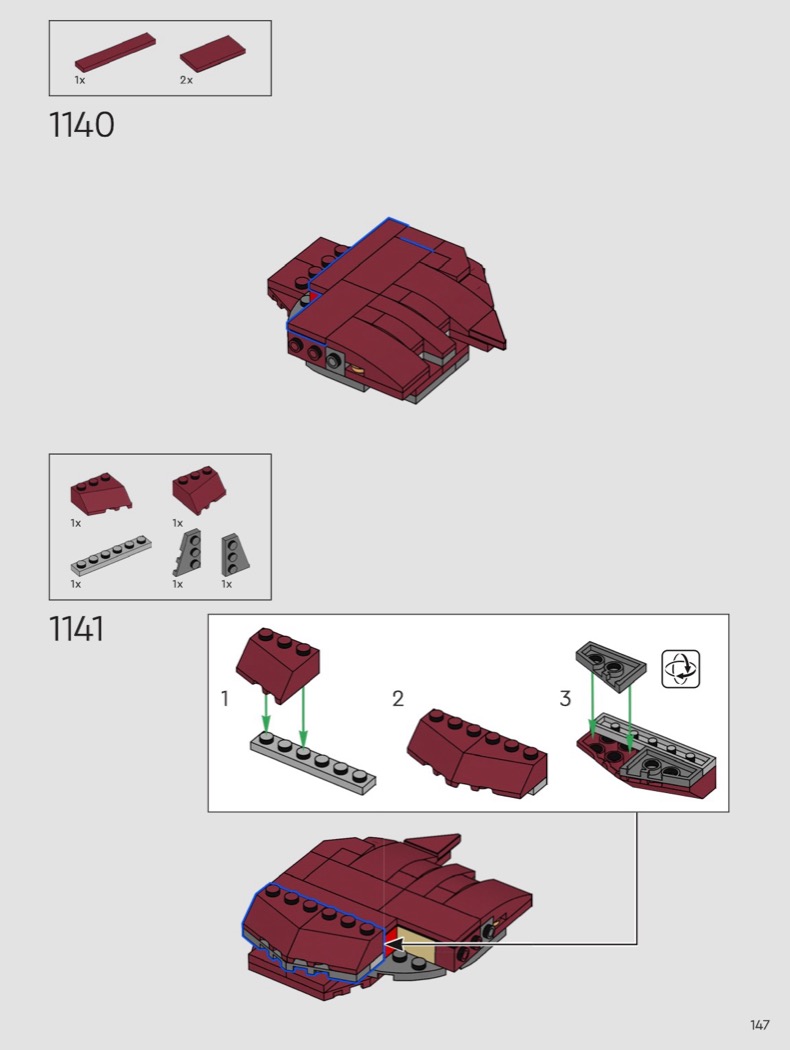 1x
2x

1140

1x
1x
1x
1x
1x

1141

1
2
3

147