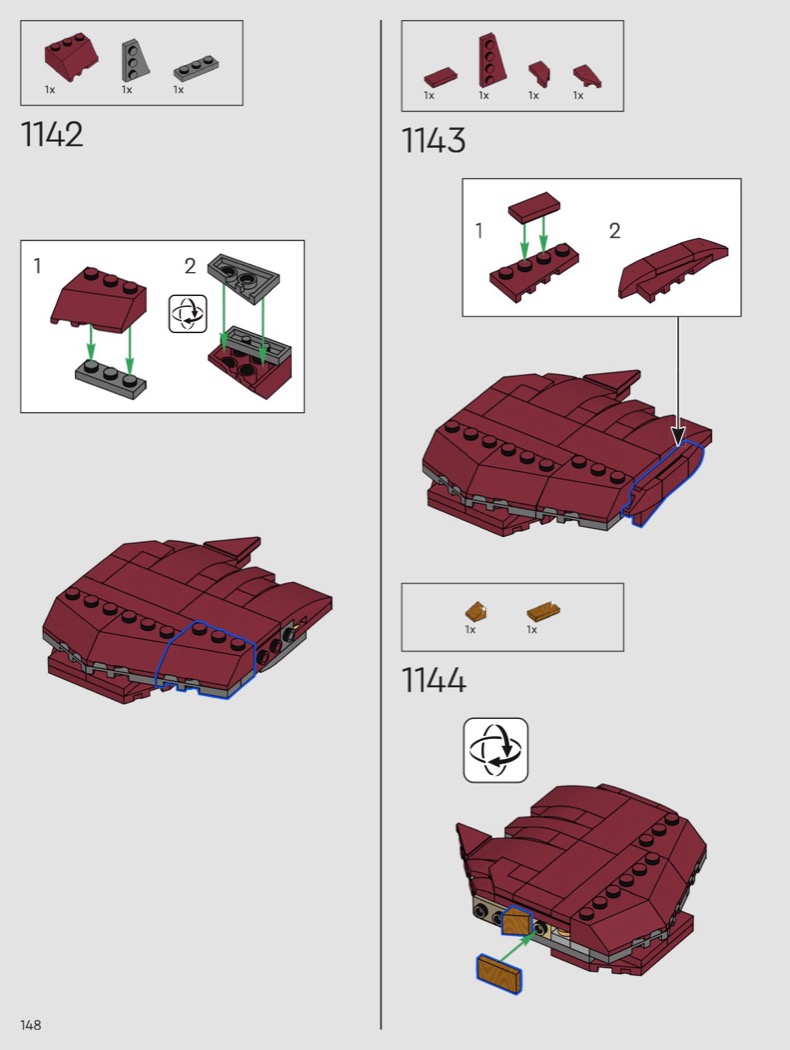 1x 1x 1x

1142

1

2

1x 1x 1x 1x

1143

1

2

1x 1x

1144

148