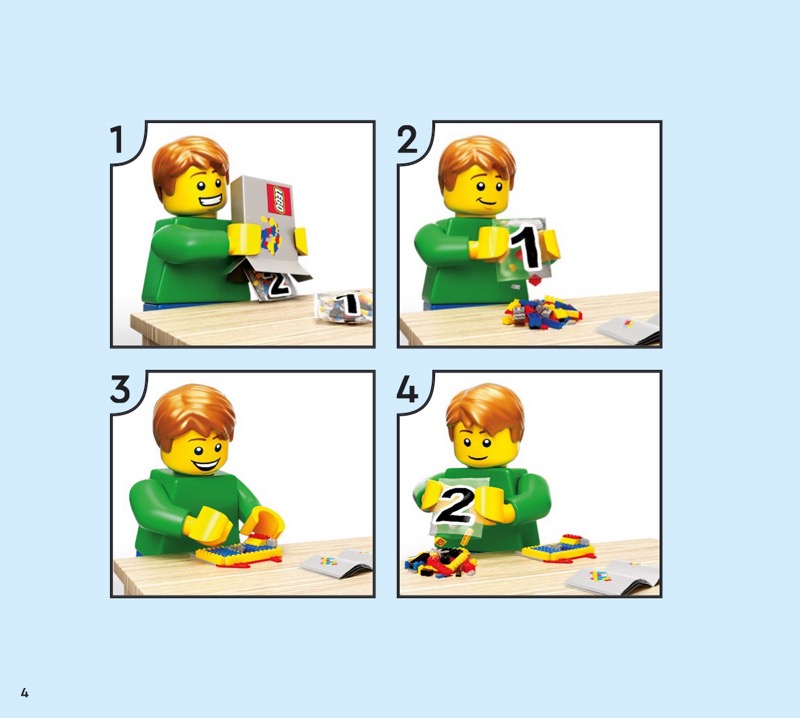 1
LEGO
2
1

2
1

3

4
2

4