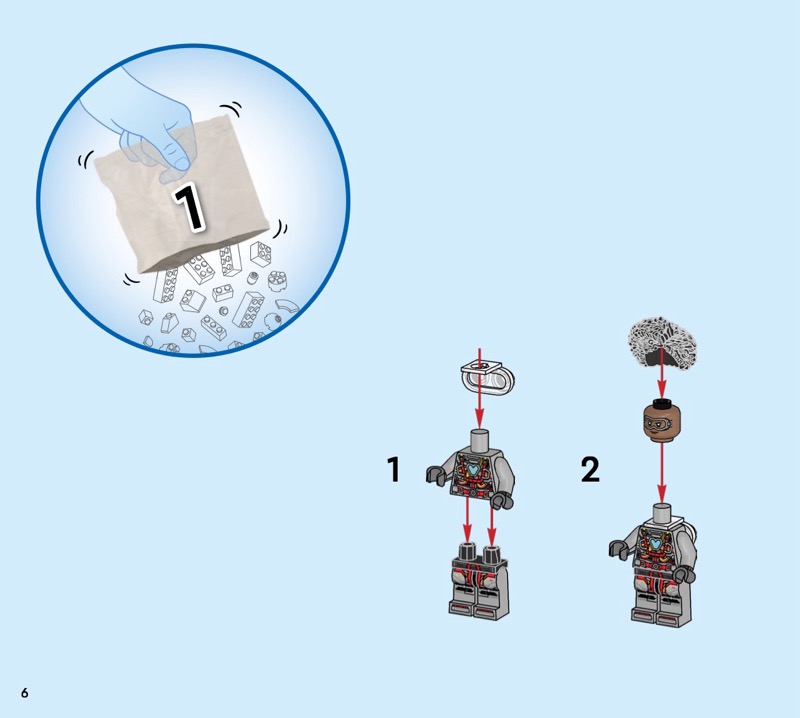 1

1

2

6