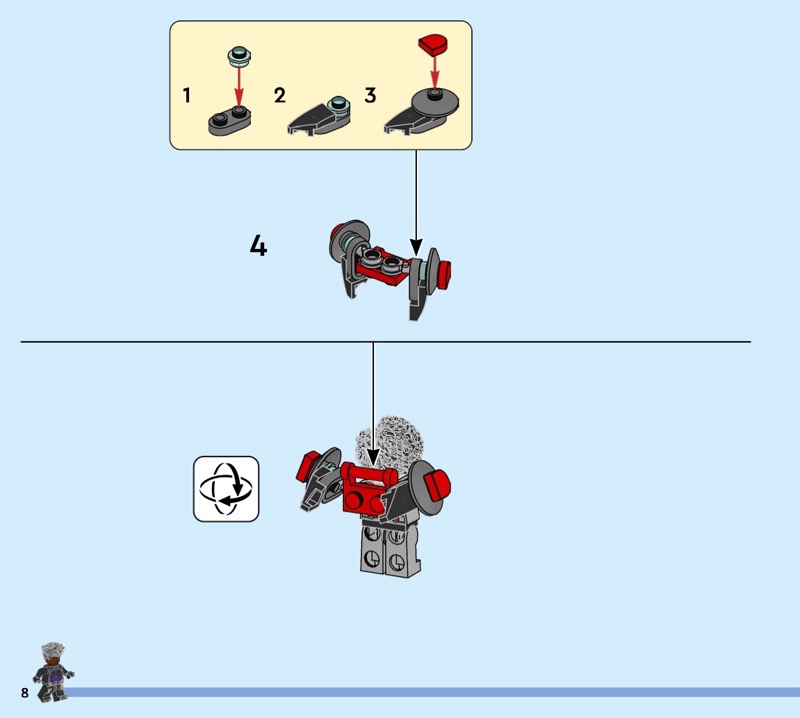 1
2
3
4
8