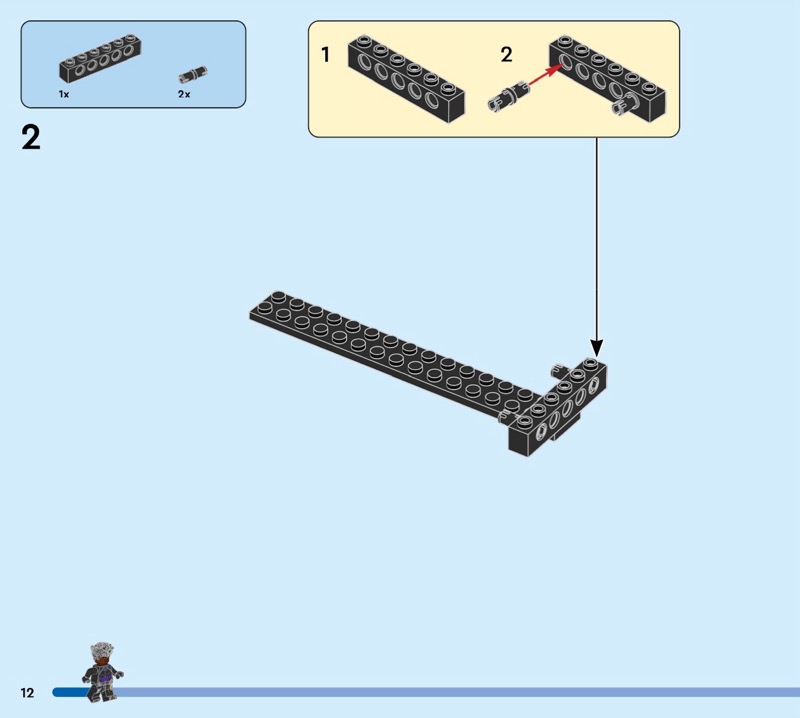 1x

2x

2

1

2

12