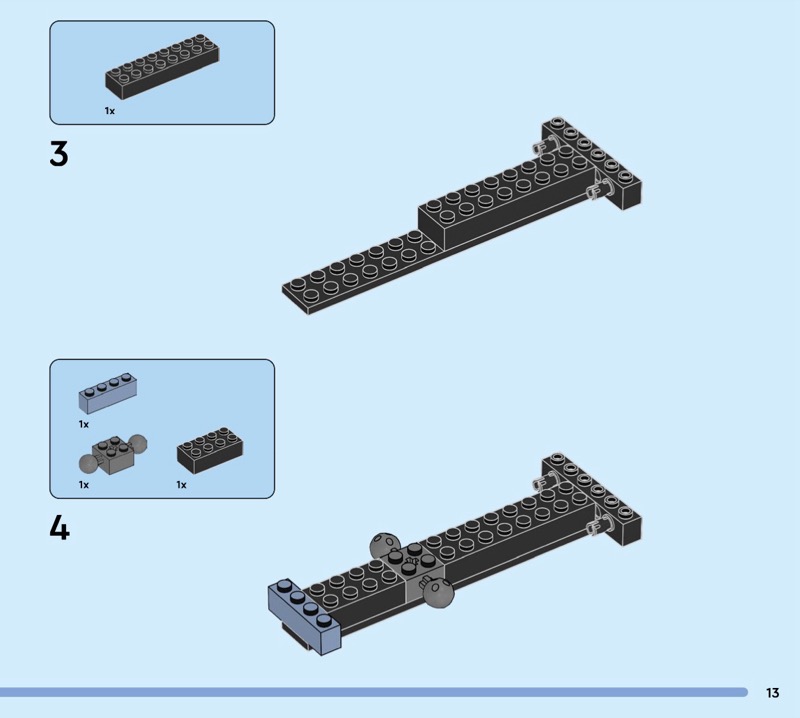 1x

3

1x

1x

1x

4

13