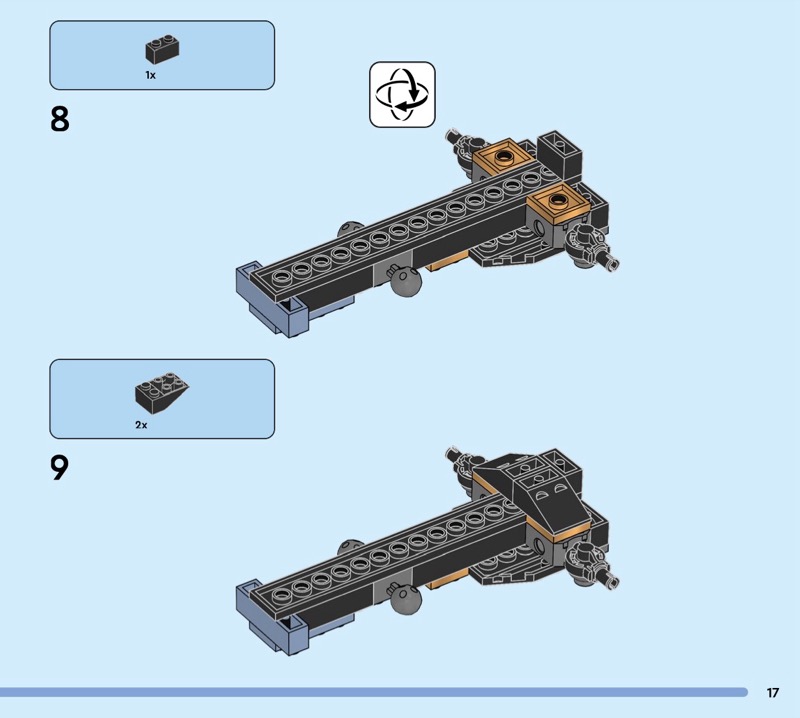 1x

8

2x

9

17