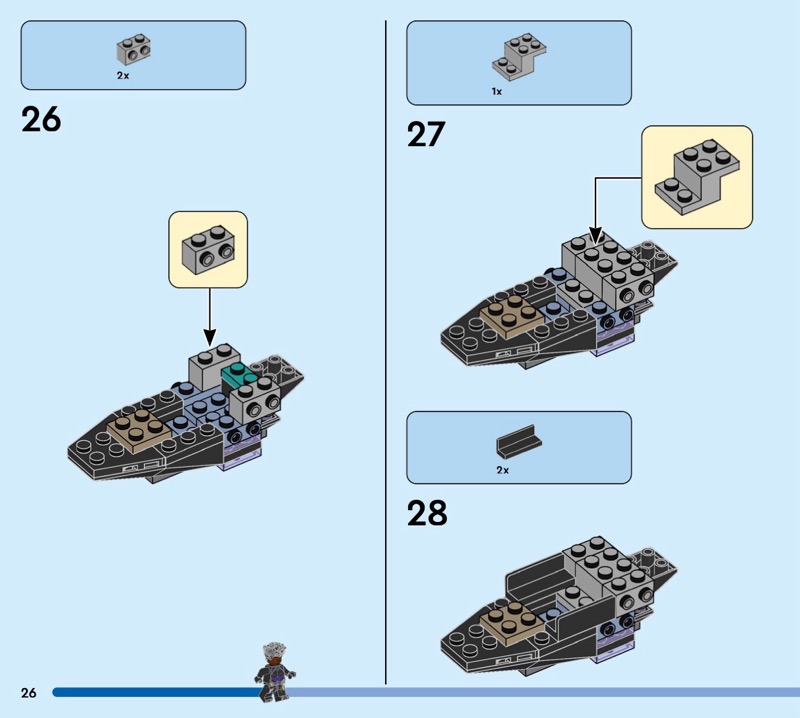 2x

26

1x

27

2x

28

26