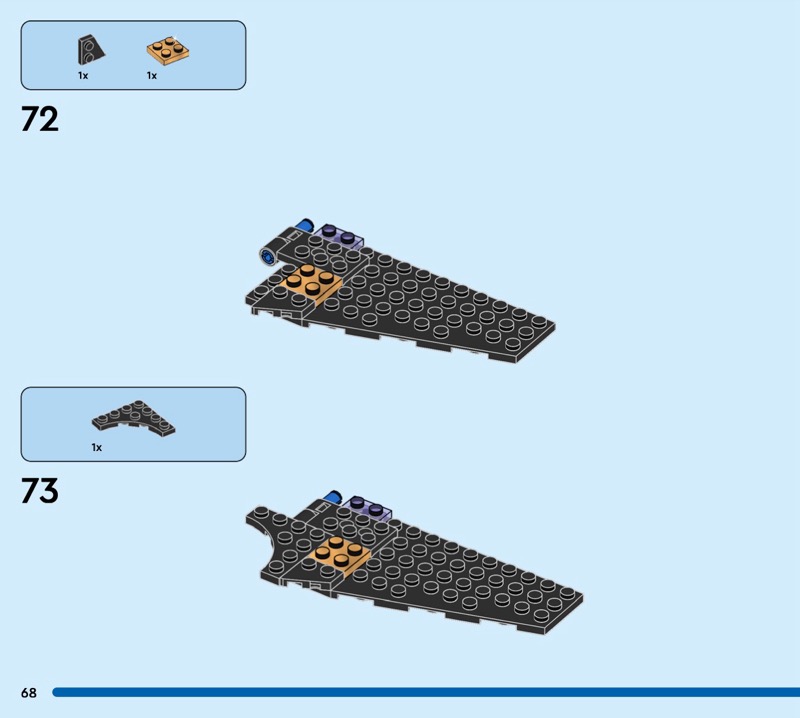 1x 1x

72

1x

73

68