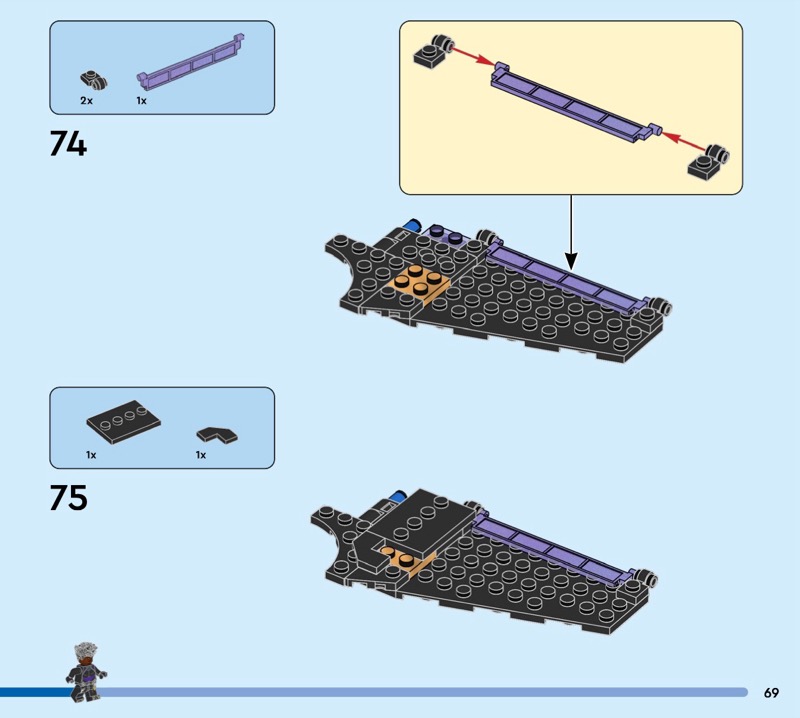 2x 1x

74

1x 1x

75

69