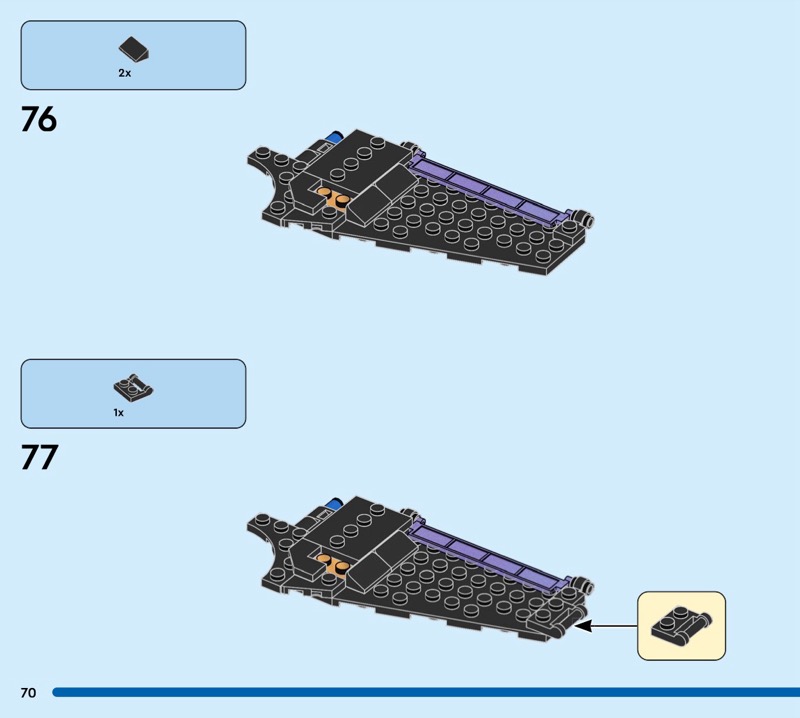 2x

76

1x

77

70