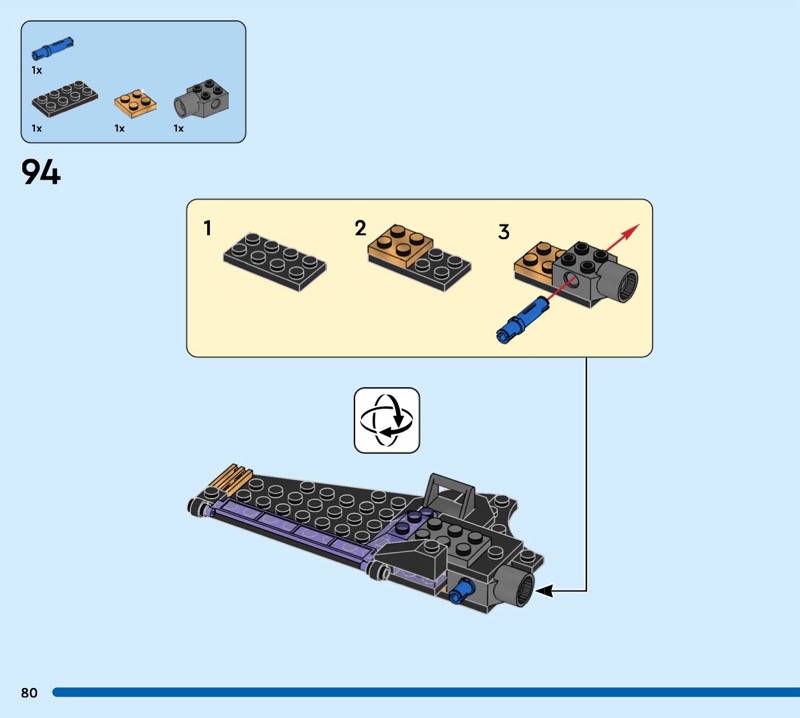 1x

1x 1x 1x

94

1

2

3

80