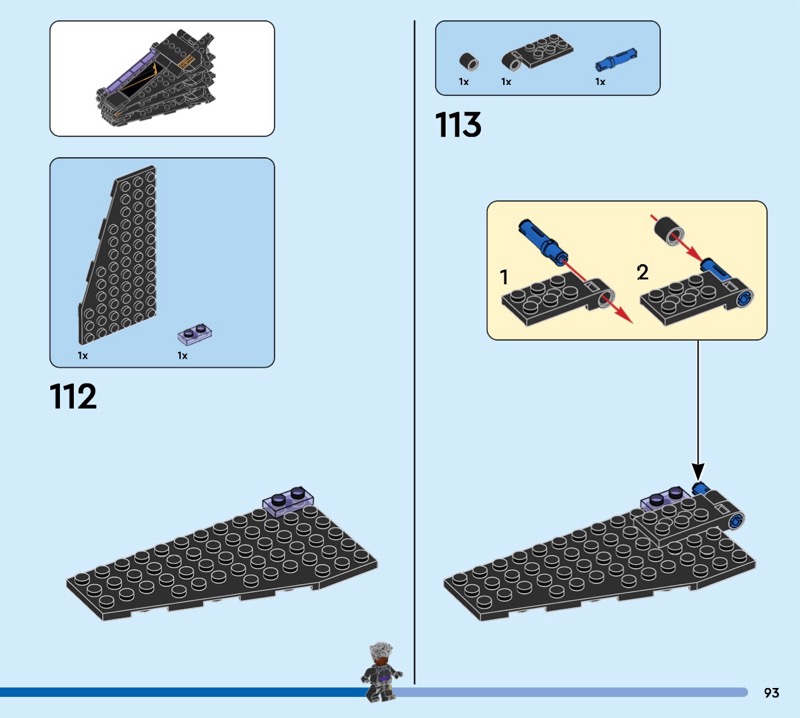 1x 1x

112

1x 1x 1x

113

1

2

93