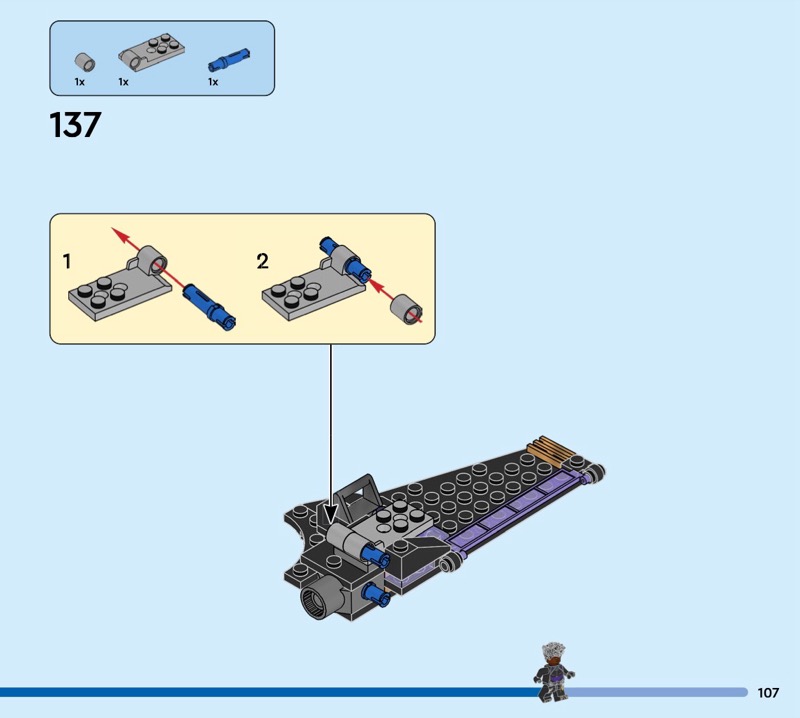 1x 1x 1x

137

1

2

107