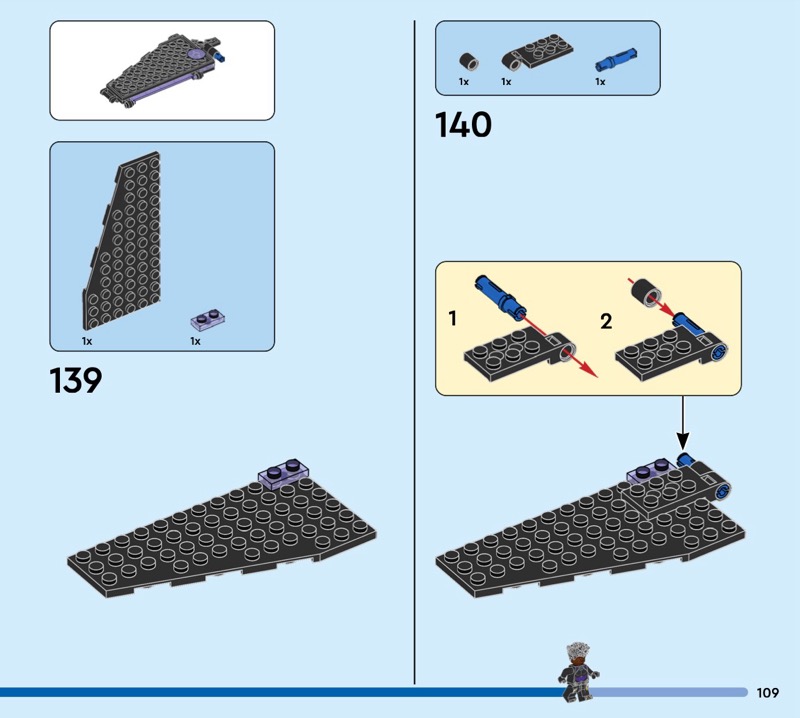 1x

1x

139

1x

1x

1x

140

1

2

109