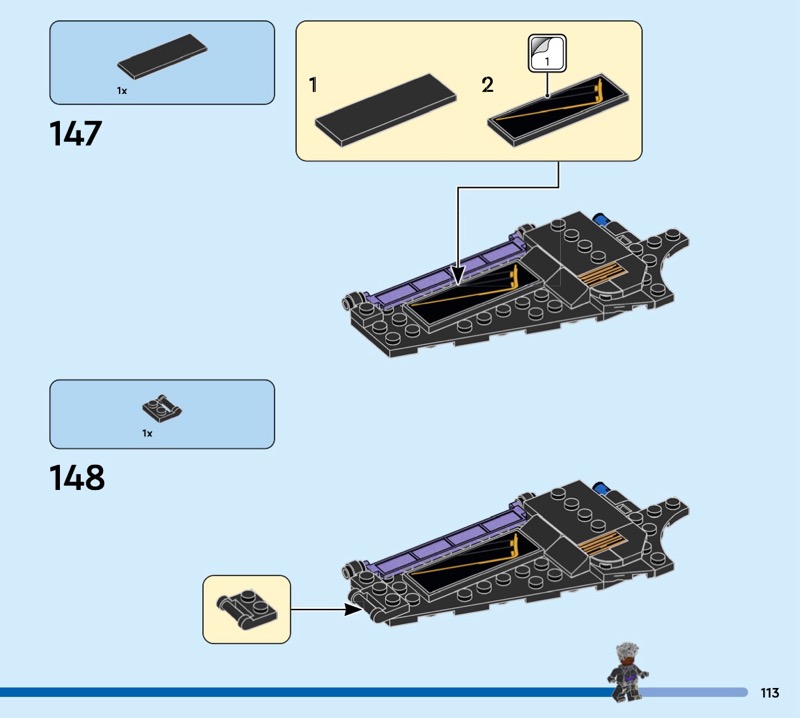 1x

147

1

2

1

1x

148

113