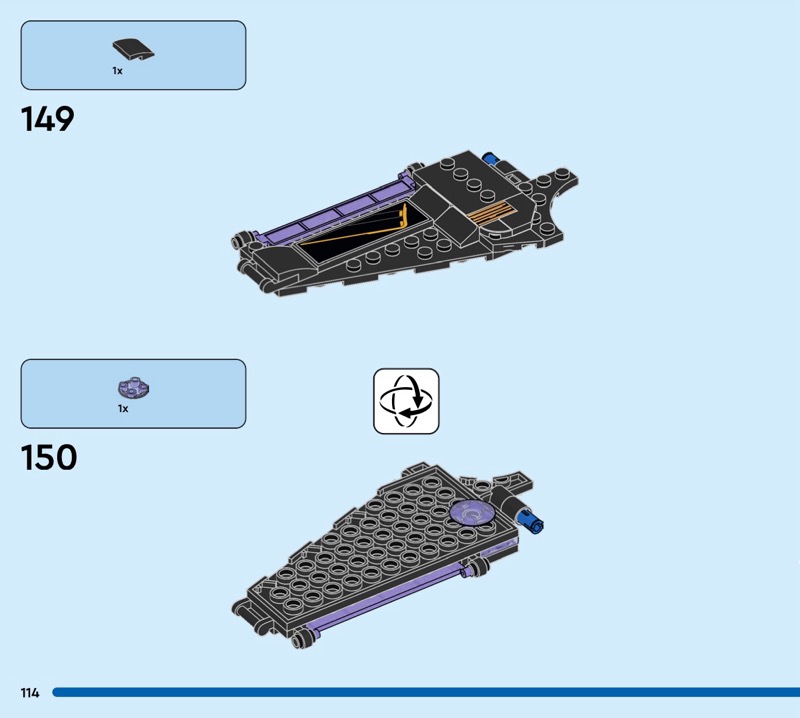 1x

149

1x

150

114