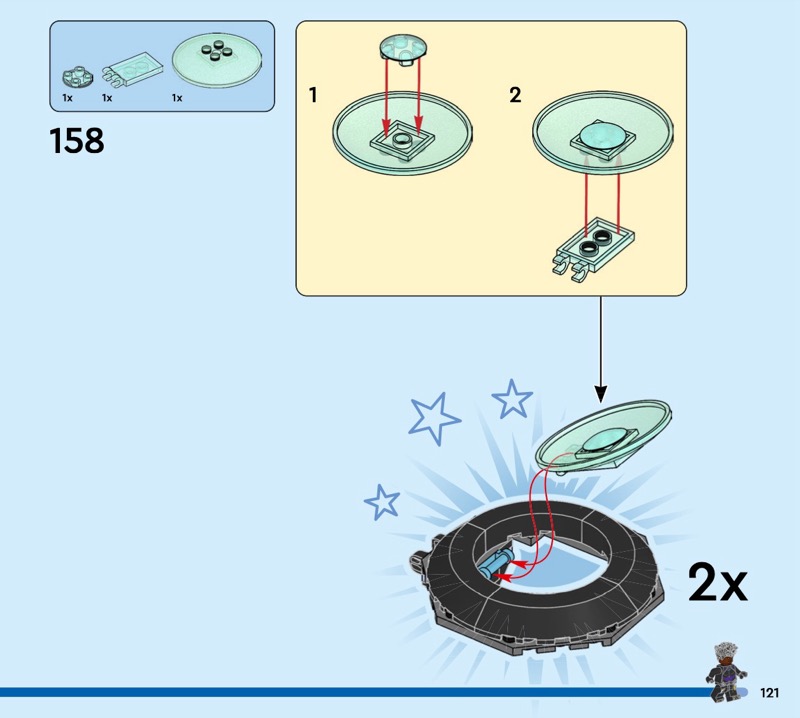 1x 1x 1x

158

1

2

2x

121