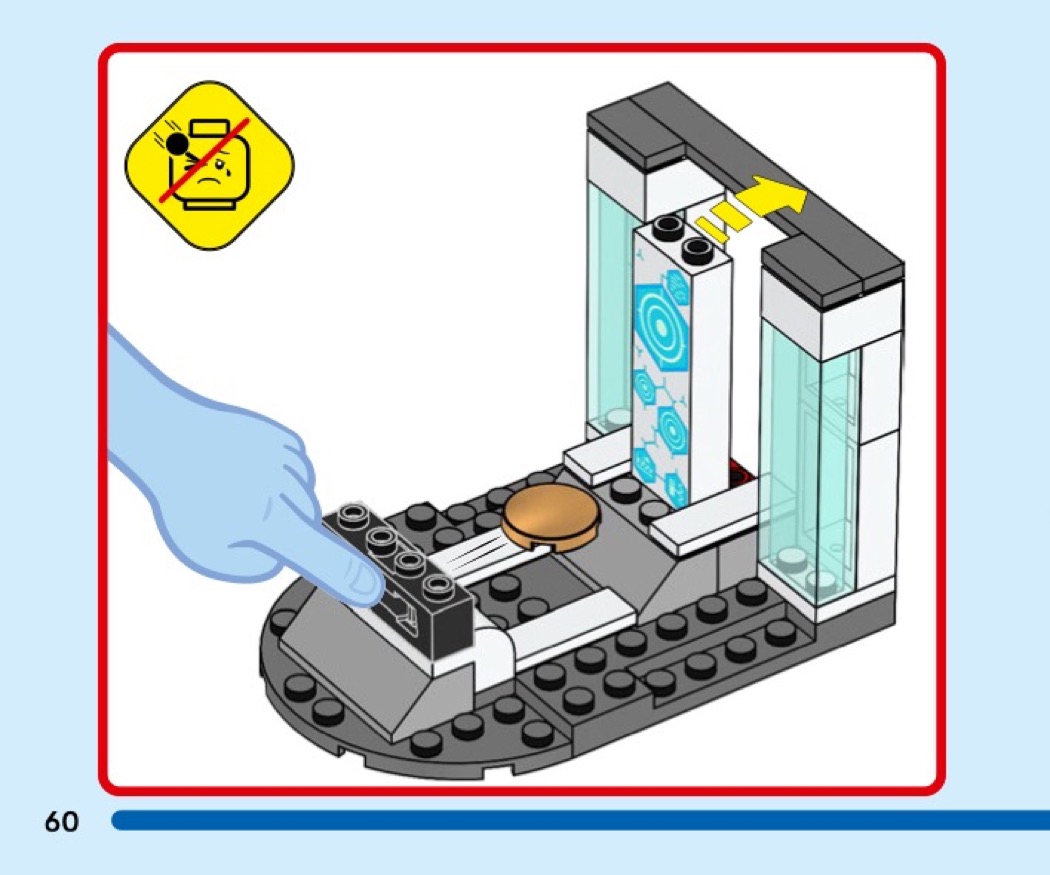 60