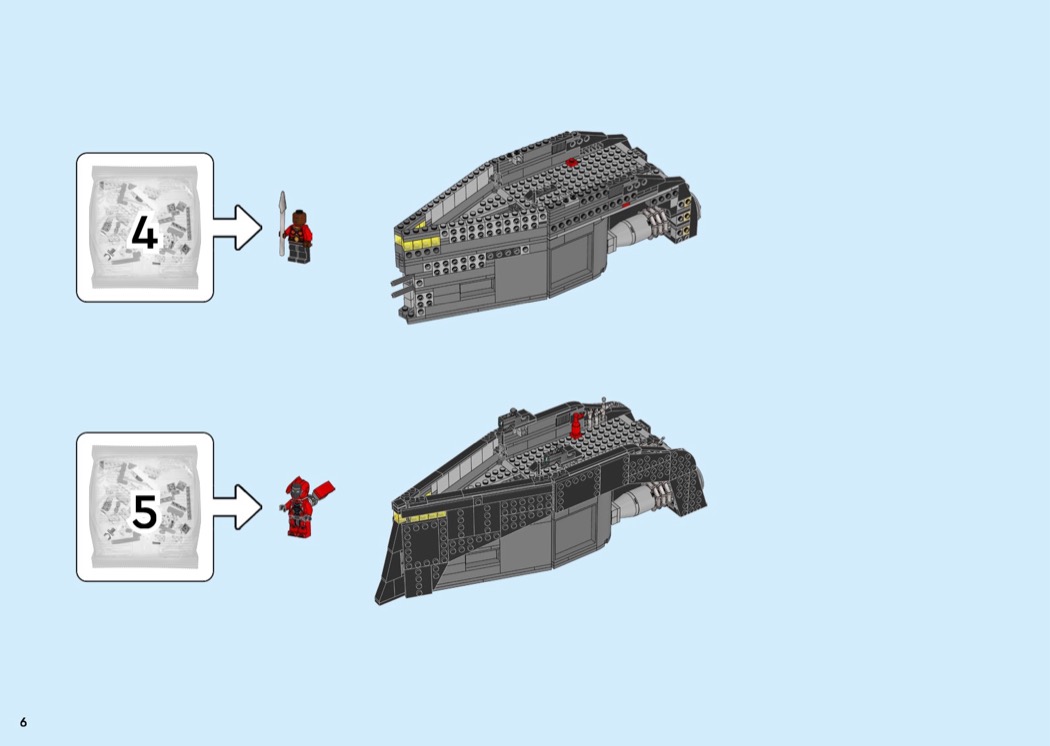 4

5

6