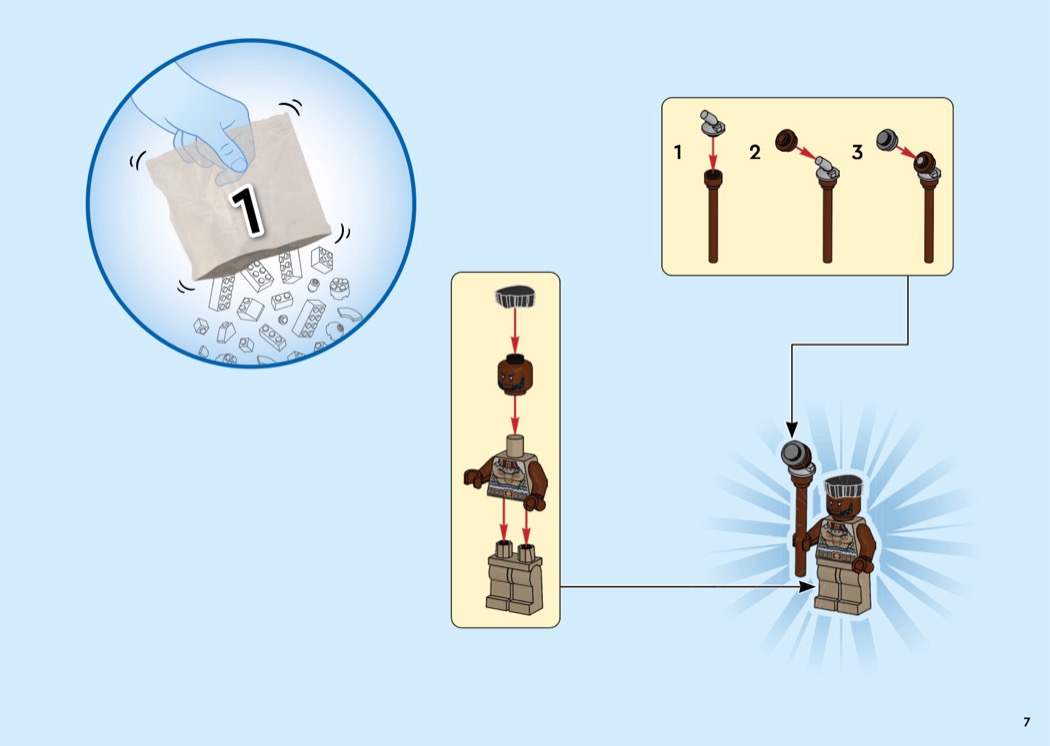 1

1

2

3

7