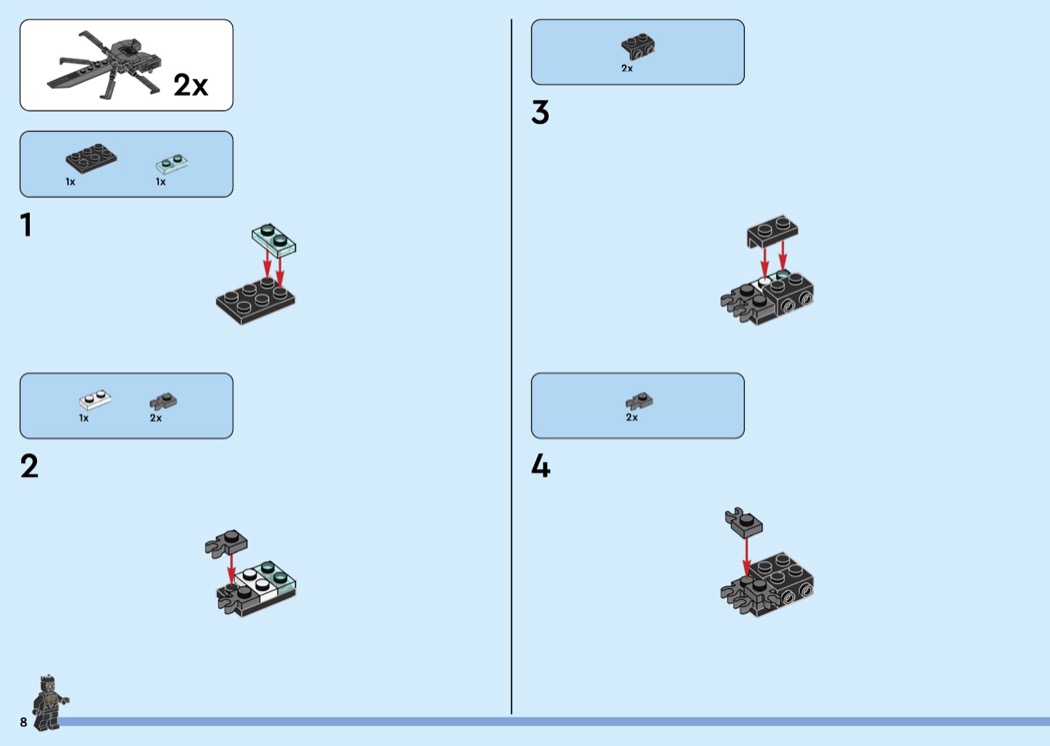 2x

1x 1x

1

1x 2x

2

2x

3

2x

4

8