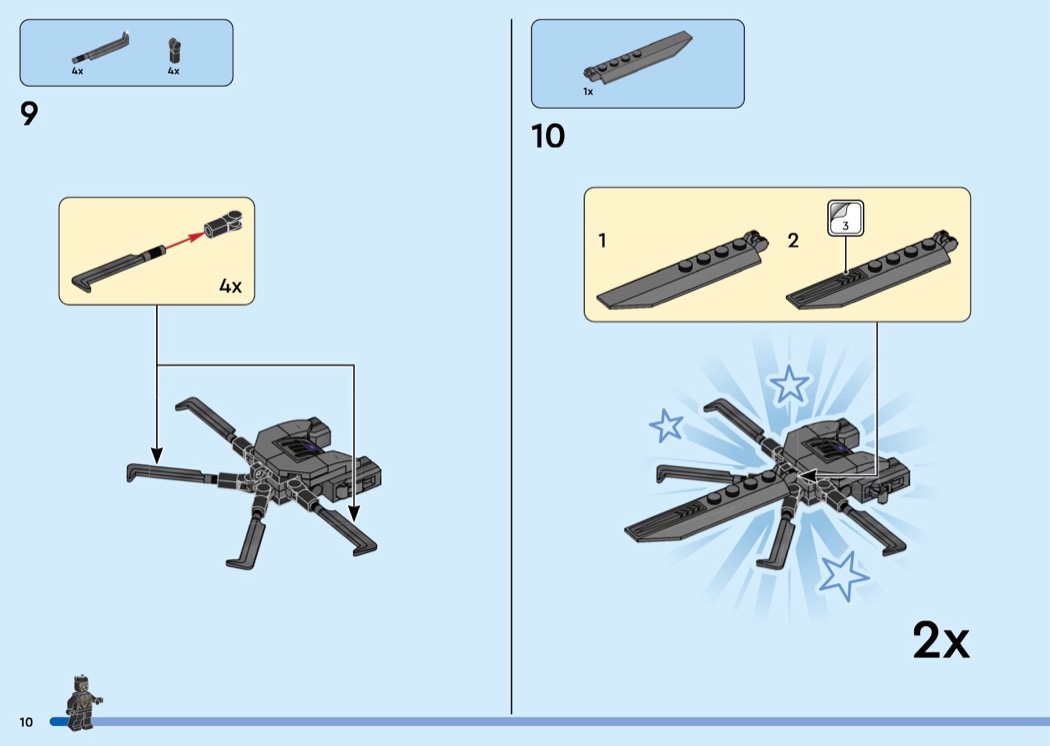 4x
4x

9

4x

1x

10

1
2
3

2x

10