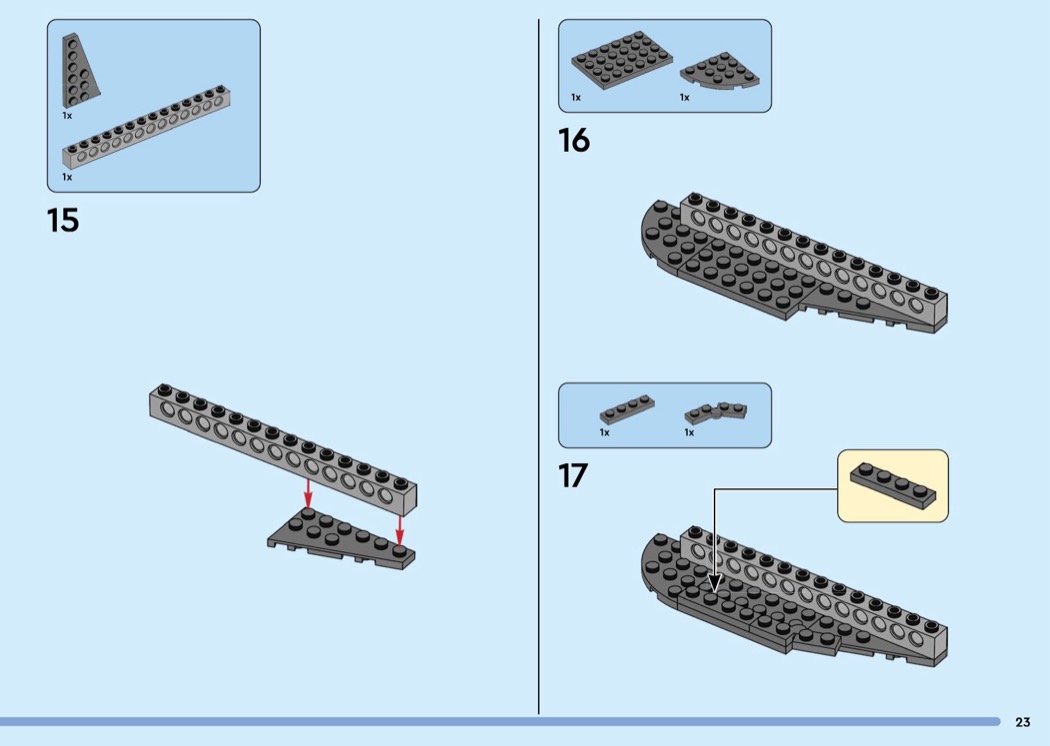 1x

1x

15

1x

1x

16

1x

1x

17

23