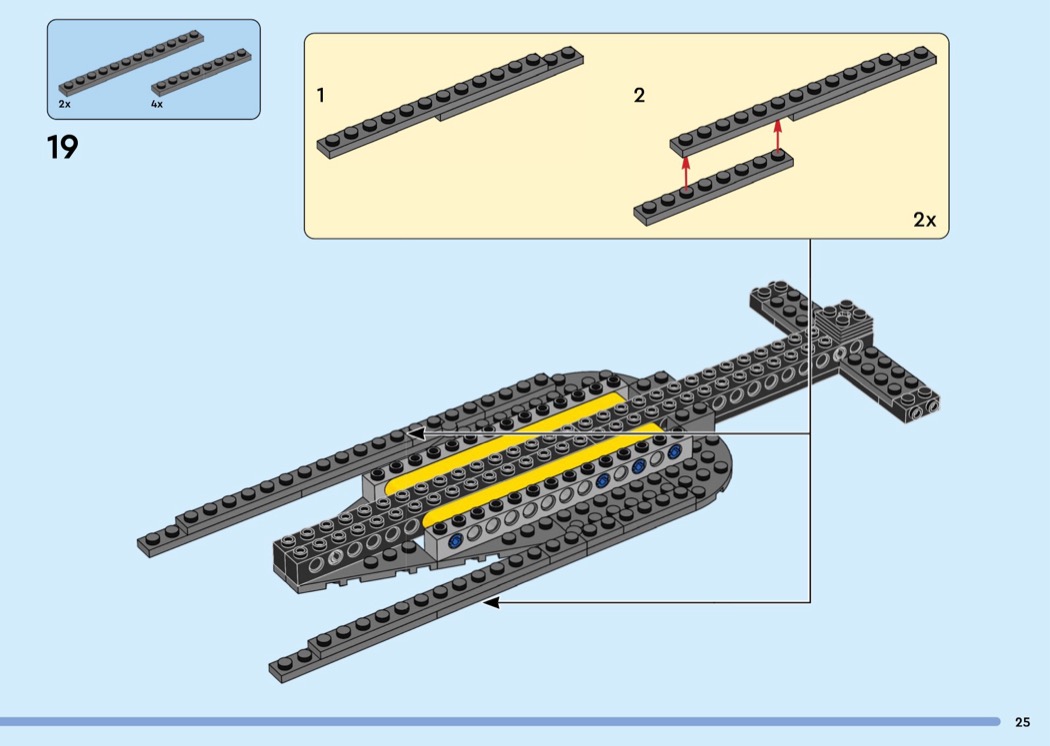 2x
4x

19

1

2

2x

25