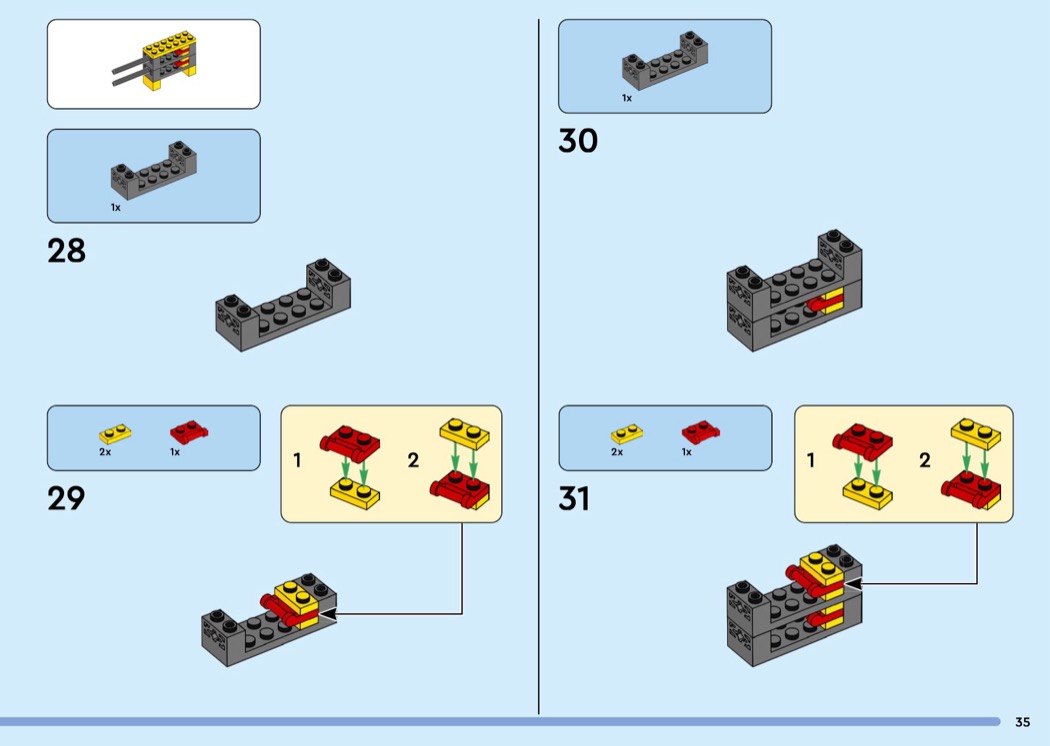 1x

28

2x 1x

29

1 2

1x

30

2x 1x

31

1 2

35