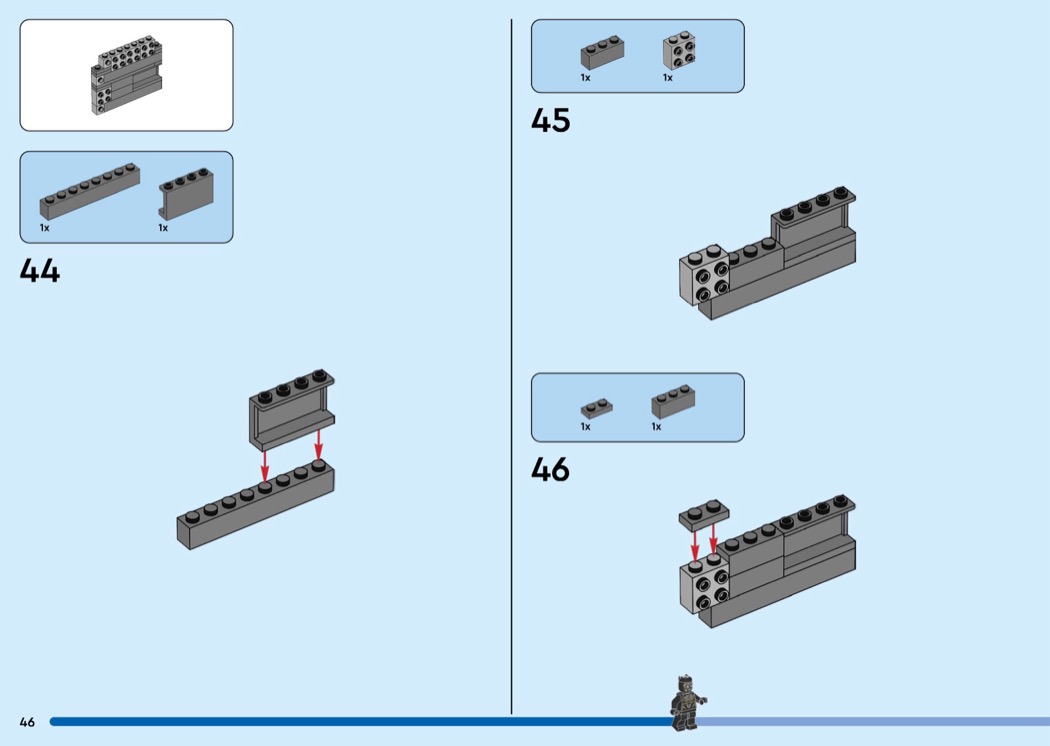 1x
1x
44
1x
1x
45
1x
1x
46
46