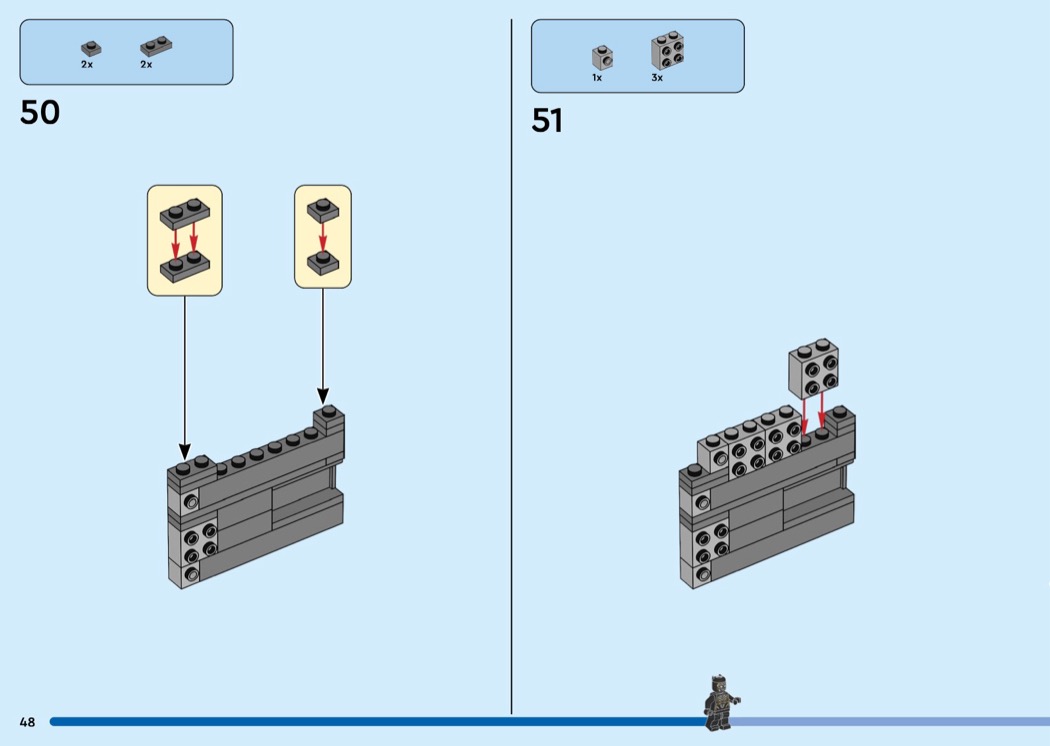 2x
2x

50

1x
3x

51

48