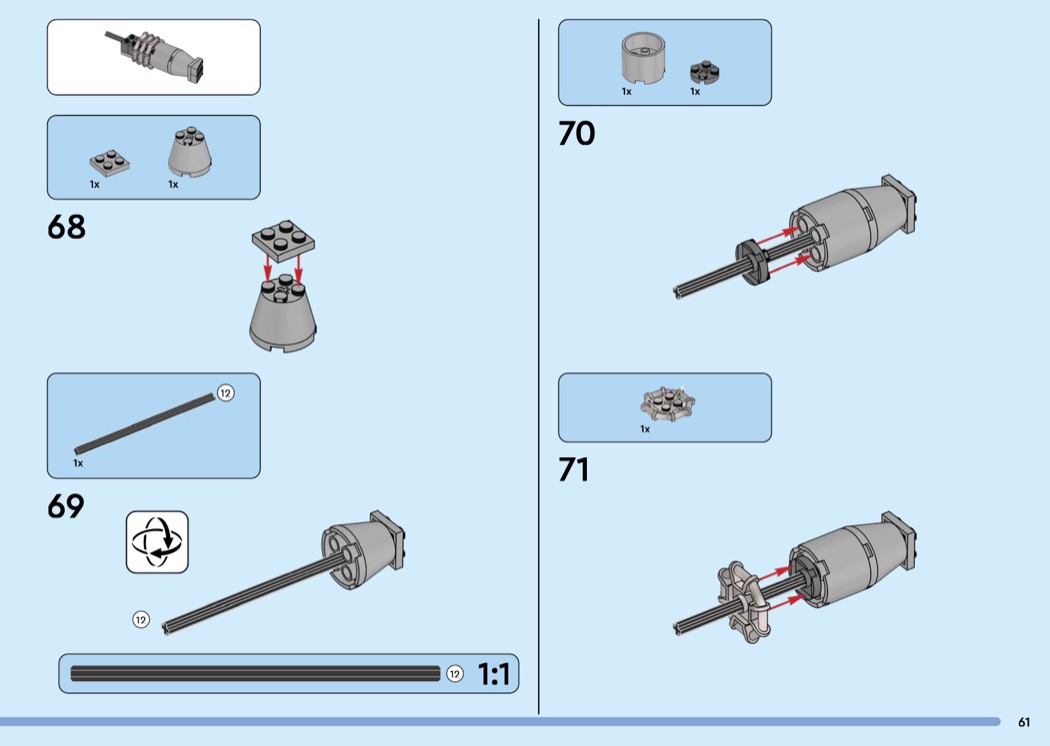 1x 1x

68

12

1x

69

12

12 1:1

1x 1x

70

1x

71

61