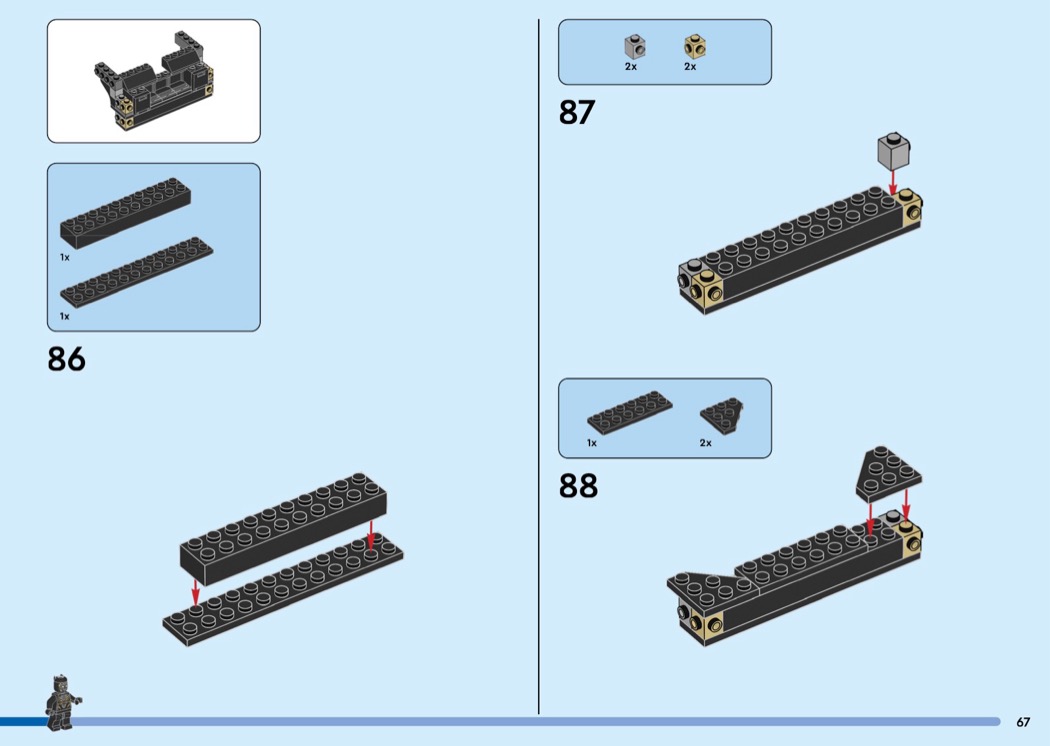 1x

1x

86

2x 2x

87

1x 2x

88

67