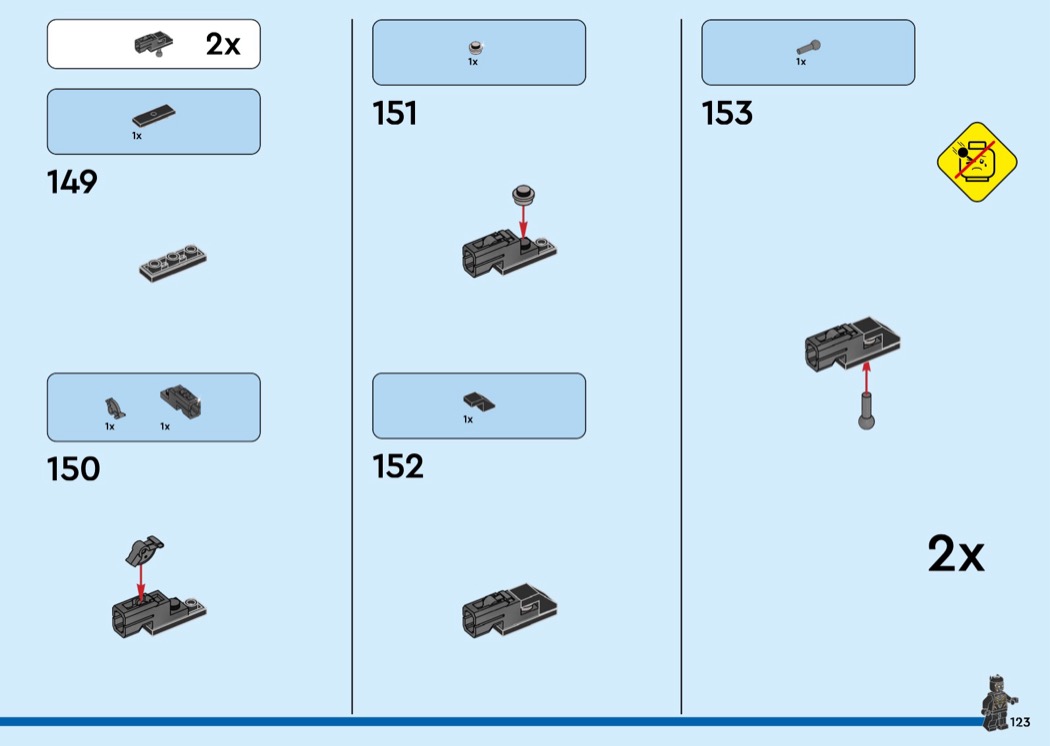 2x

1x

149

1x 1x

150

1x

151

1x

152

1x

153

2x

123